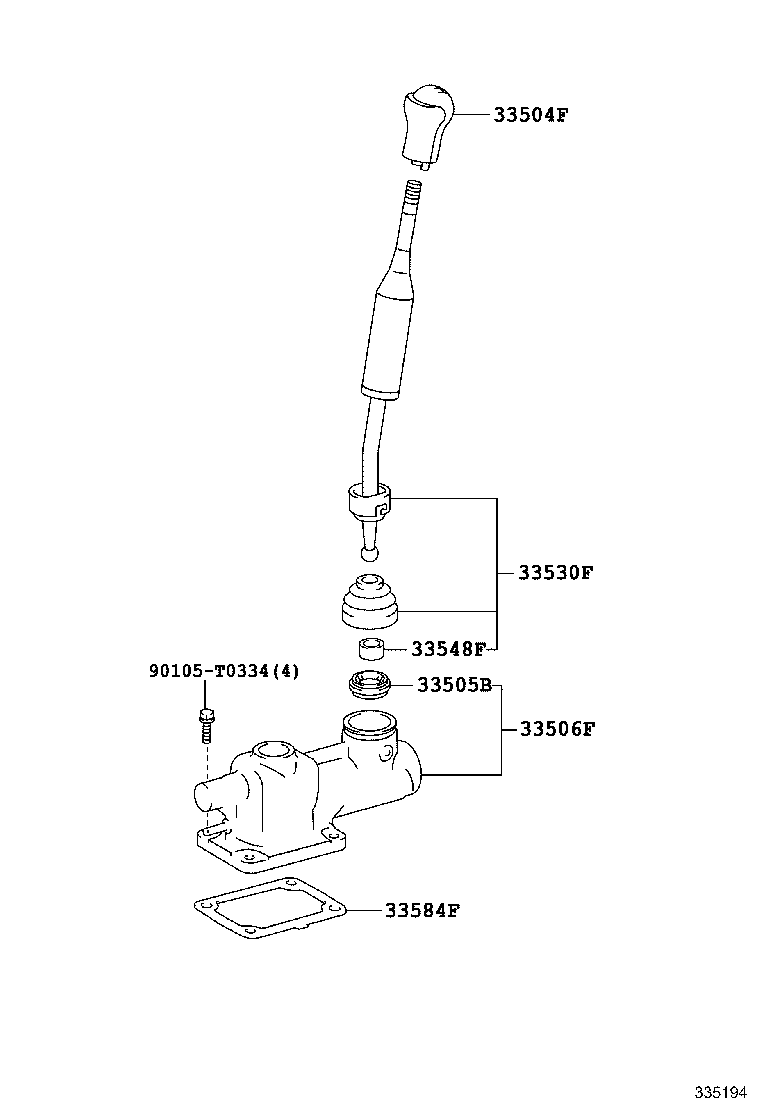 33504F

33530F

33548F

90105-T0334(4)

33505B

33506F

33584F

335194