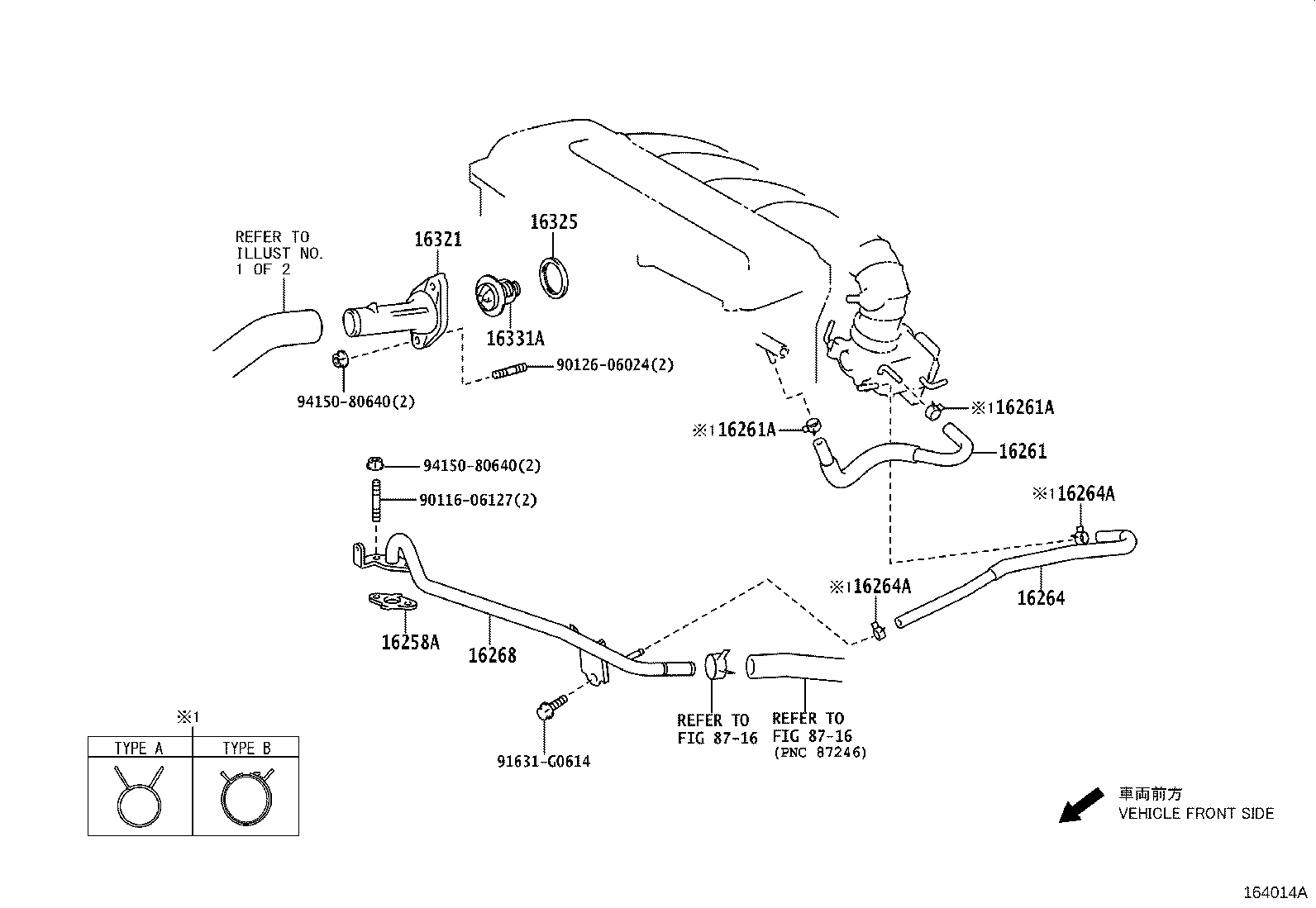 REFER TO ILLUST NO. 1 OF 2

16321

16325

16331A

90126-06024(2)

94150-80640(2)

※1 16261A

※1 16261A

16261

94150-80640(2)

90116-06127(2)

※1 16264A

※1 16264A

16264

16258A

16268

91631-G0614

REFER TO FIG 87-16

REFER TO FIG 87-16 (PNC 87246)

※1

| TYPE A | TYPE B |
|---|---|
| | |

車両前方
VEHICLE FRONT SIDE

164014A