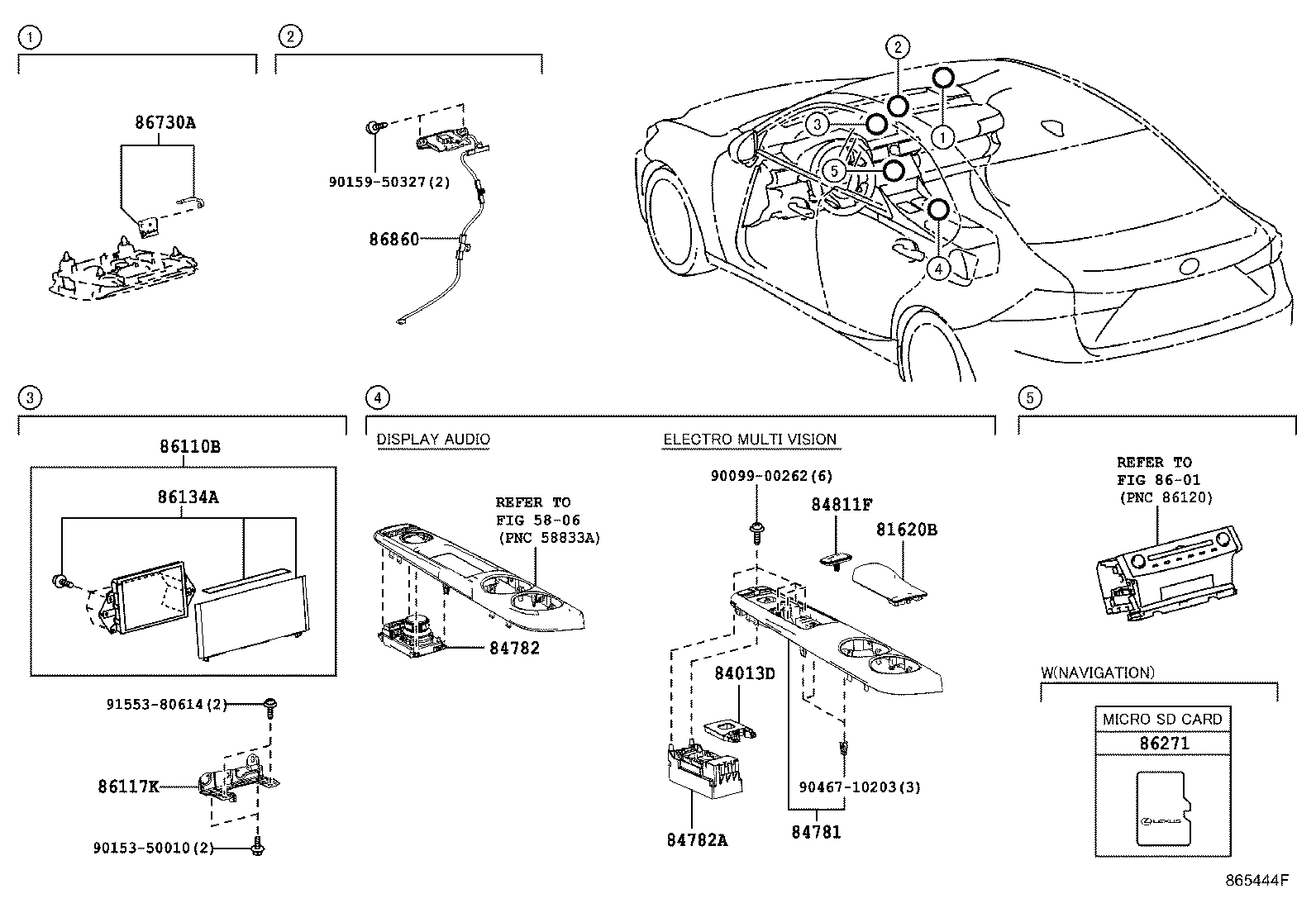 1

86730A

2

90159-50327(2)

86860

2
3
1
5
4

3

86110B

86134A

91553-80614(2)

86117K

90153-50010(2)

4

DISPLAY AUDIO

REFER TO
FIG 58-06
(PNC 58833A)

84782

ELECTRO MULTI VISION

90099-00262(6)

84811F

81620B

84013D

90467-10203(3)

84782A

84781

5

REFER TO
FIG 86-01
(PNC 86120)

W(NAVIGATION)

MICRO SD CARD

86271

LEXUS

865444F