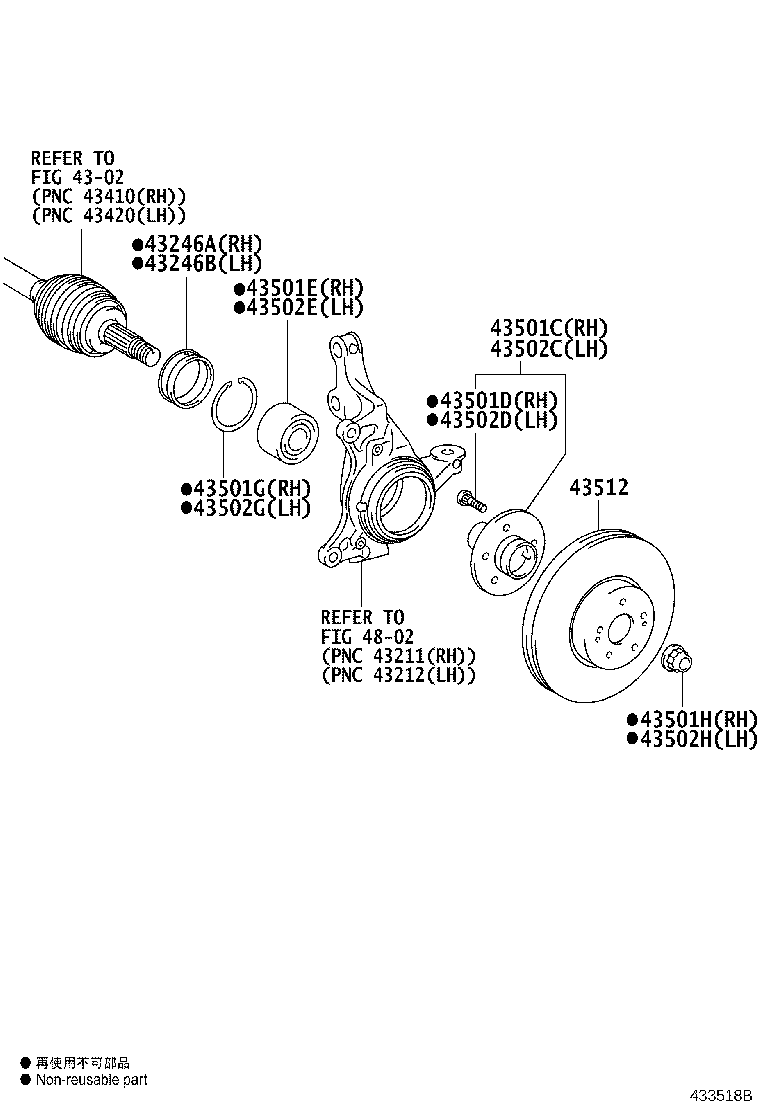 REFER TO
FIG 43-02
(PNC 43410(RH))
(PNC 43420(LH))

●43246A(RH)
●43246B(LH)

●43501E(RH)
●43502E(LH)

43501C(RH)
43502C(LH)

●43501D(RH)
●43502D(LH)

●43501G(RH)
●43502G(LH)

43512

REFER TO
FIG 48-02
(PNC 43211(RH))
(PNC 43212(LH))

●43501H(RH)
●43502H(LH)

● 再使用不可部品
● Non-reusable part

433518B