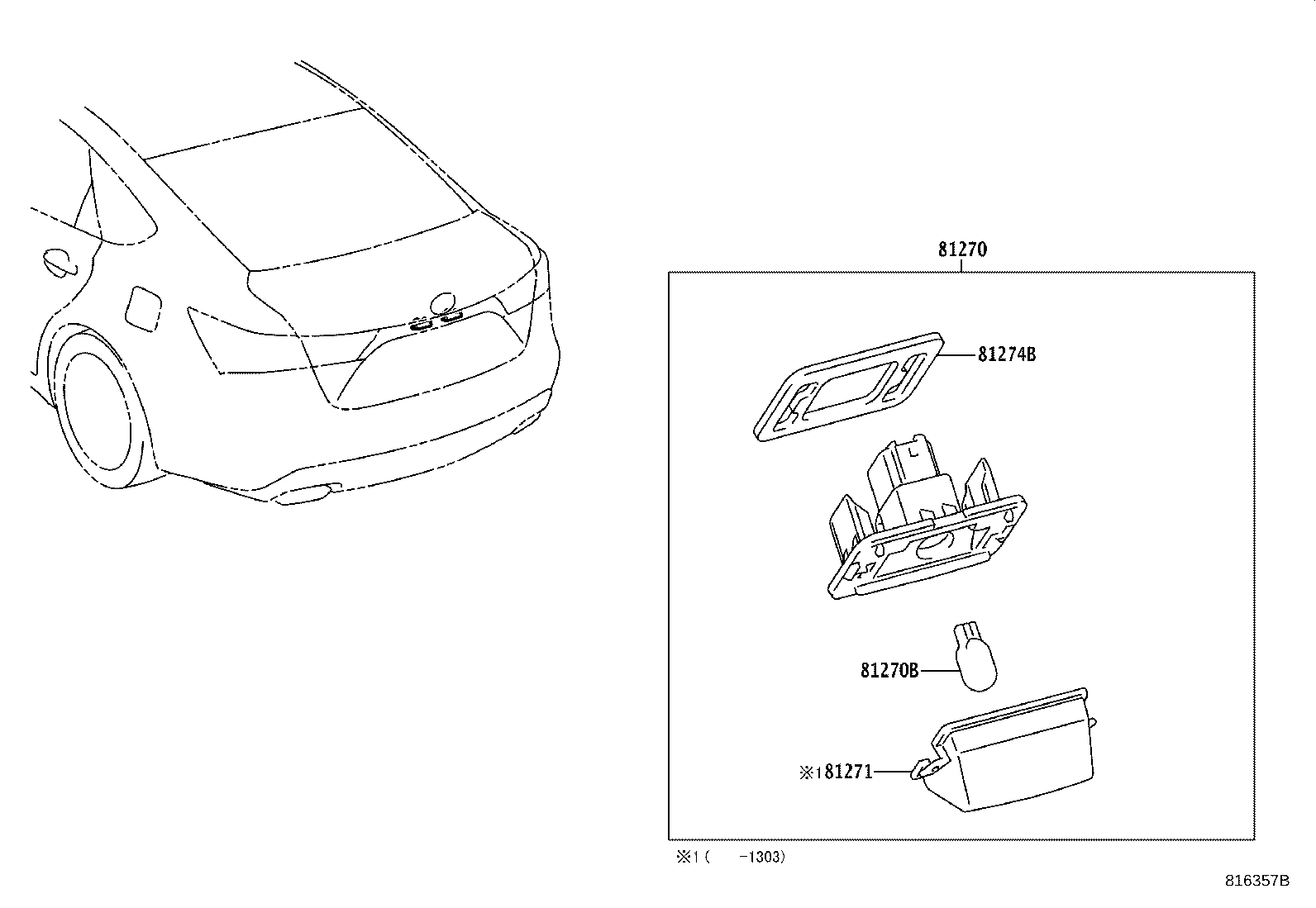 81270

81274B

81270B

※1 81271

※1 (   -1303)

816357B