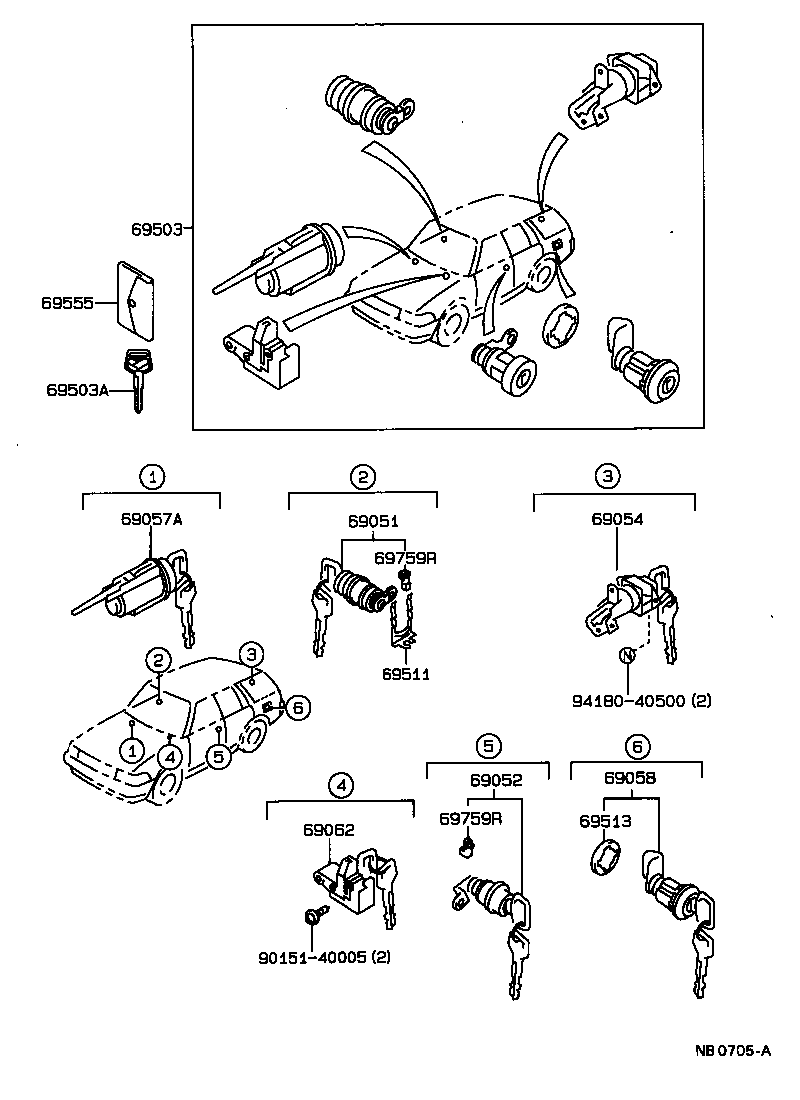 69503
69555
69503A

1
69057A

2
69051
69759R
69511

3
69054
N
94180-40500 (2)

2
3
6
1
4
5

4
69062
90151-40005 (2)

5
69052
69759R

6
69058
69513

NB 0705-A