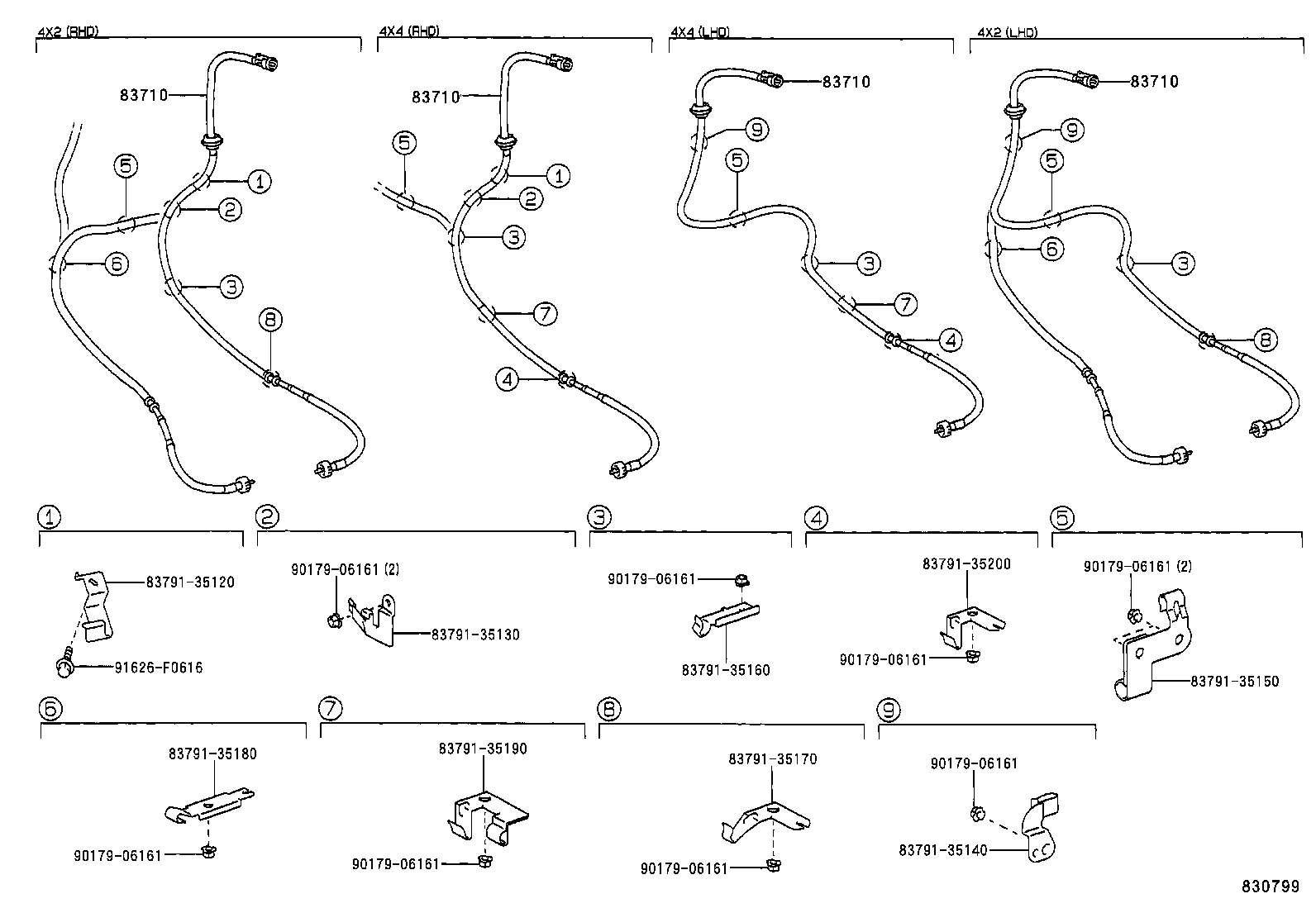 4X2 (RHD)

83710
5
1
2
6
3
8

4X4 (RHD)

83710
5
1
2
3
7
4

4X4 (LHD)

83710
9
5
3
7
4

4X2 (LHD)

83710
9
5
6
3
8

1
83791-35120
91626-F0616

2
90179-06161 (2)
83791-35130

3
90179-06161
83791-35160

4
83791-35200
90179-06161

5
90179-06161 (2)
83791-35150

6
83791-35180
90179-06161

7
83791-35190
90179-06161

8
83791-35170
90179-06161

9
90179-06161
83791-35140

830799