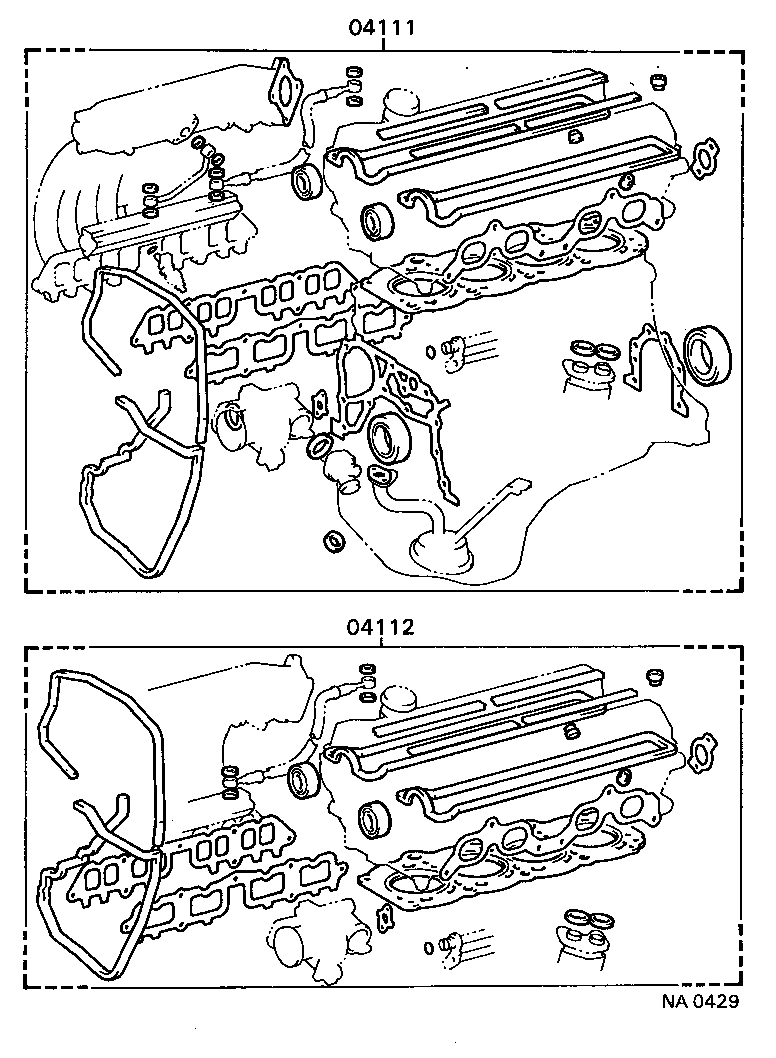 04111

04112

NA 0429