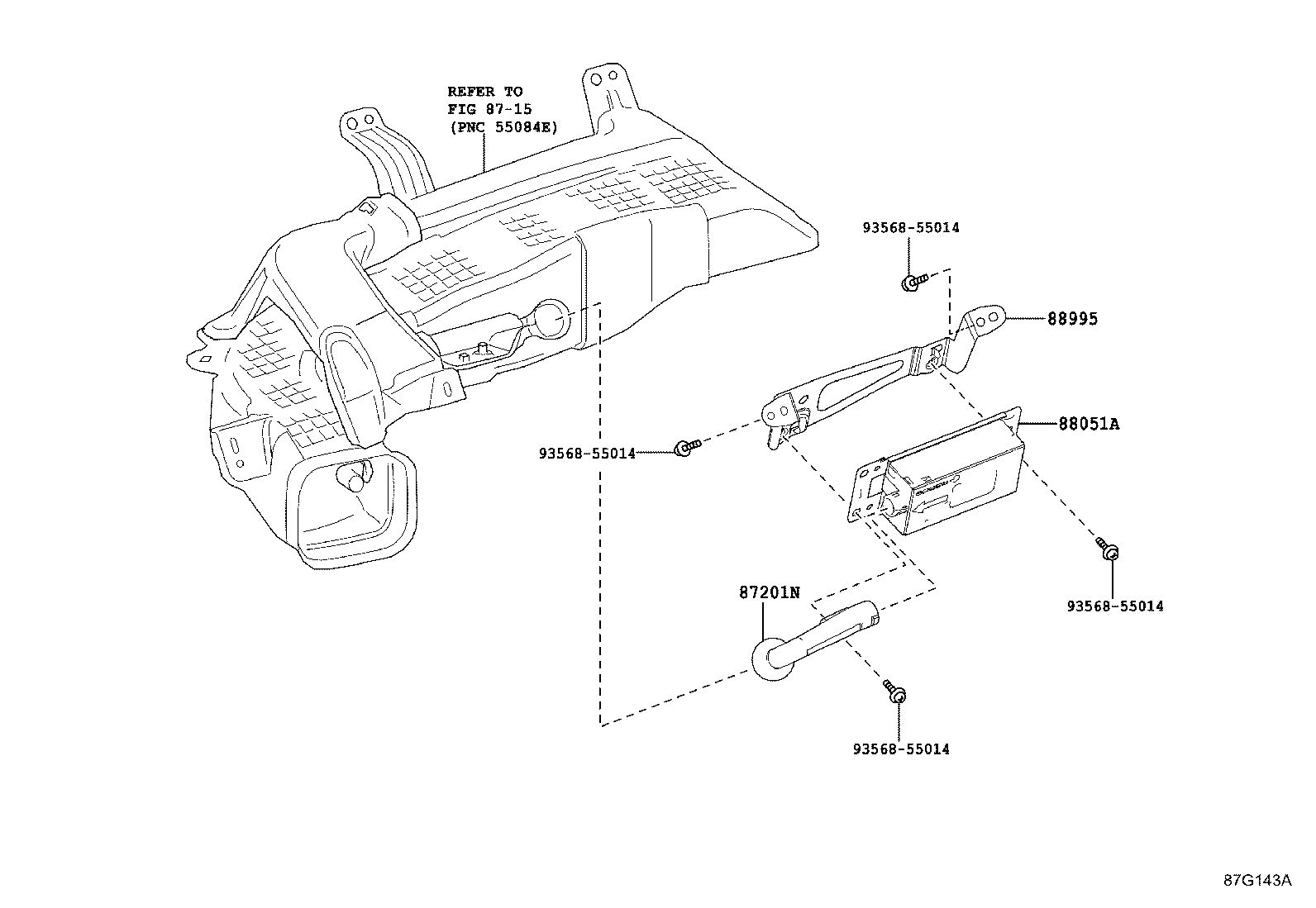 REFER TO
FIG 87-15
(PNC 55084E)

93568-55014

88995

88051A

93568-55014

93568-55014

87201N

93568-55014

87G143A