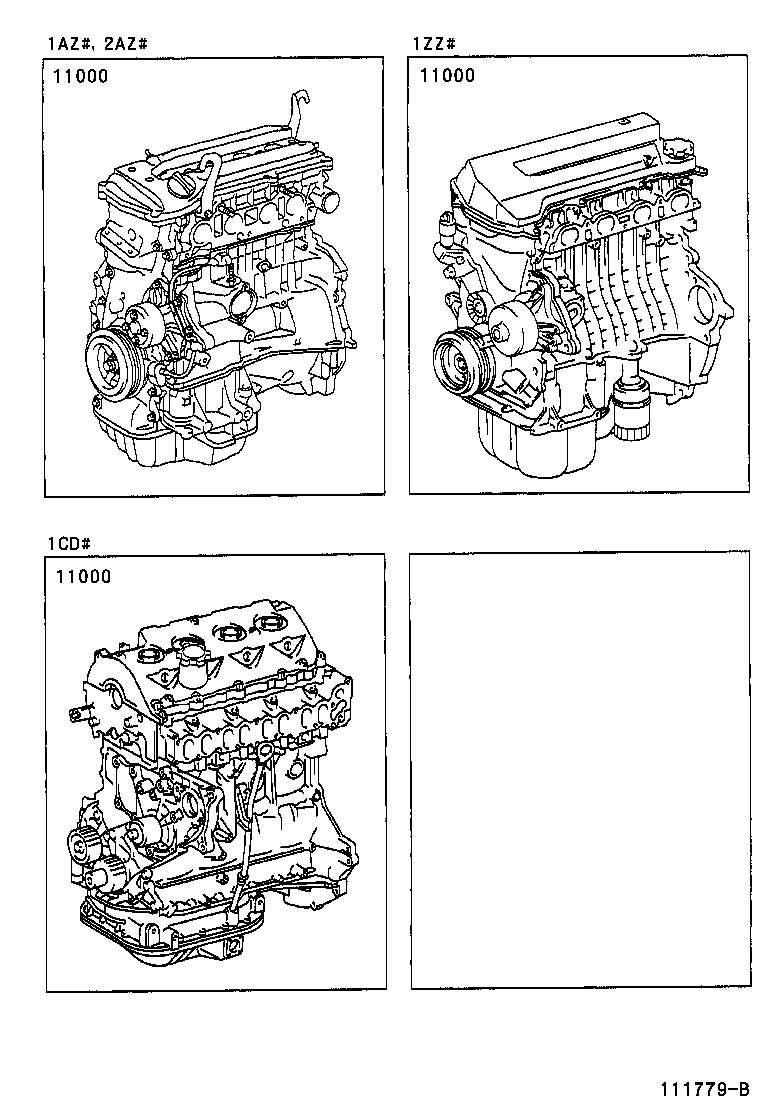 1AZ#, 2AZ#

11000

1ZZ#

11000

1CD#

11000

111779-B