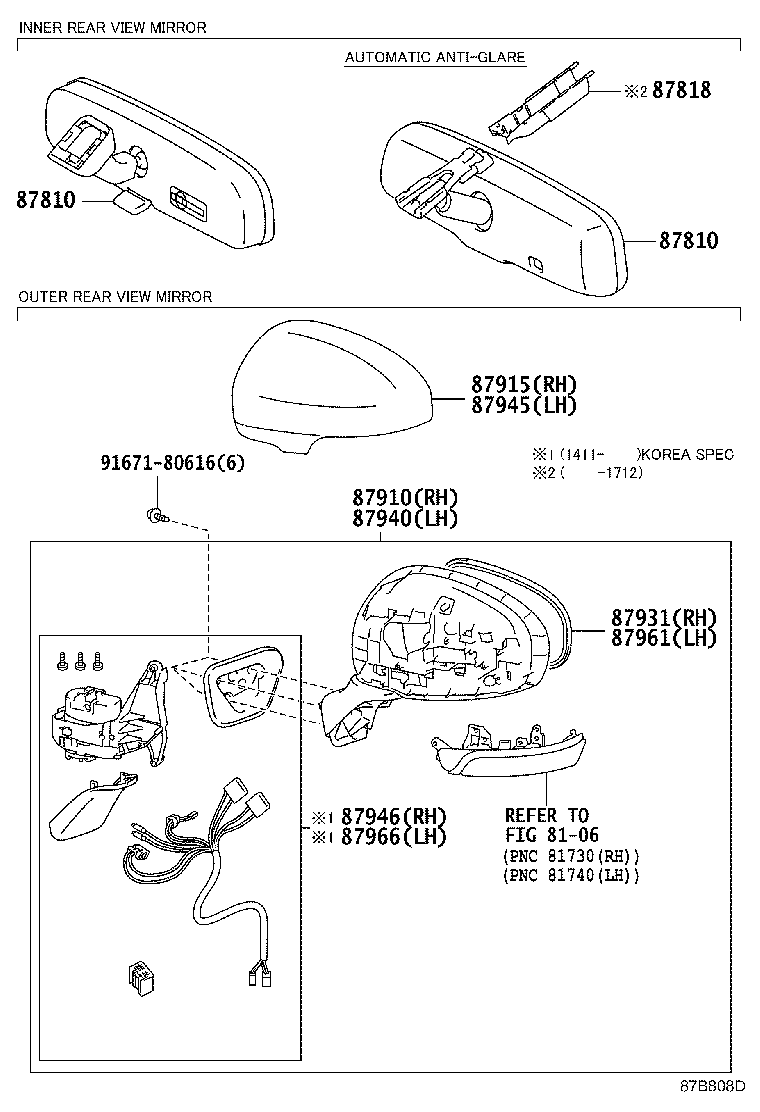 INNER REAR VIEW MIRROR

AUTOMATIC ANTI-GLARE

※2 87818

87810

87810

OUTER REAR VIEW MIRROR

87915(RH)
87945(LH)

※1 (1411- )KOREA SPEC
※2 ( -1712)

91671-80616(6)

87910(RH)
87940(LH)

87931(RH)
87961(LH)

※1 87946(RH)
※1 87966(LH)

REFER TO
FIG 81-06
(PNC 81730(RH))
(PNC 81740(LH))

87B808D