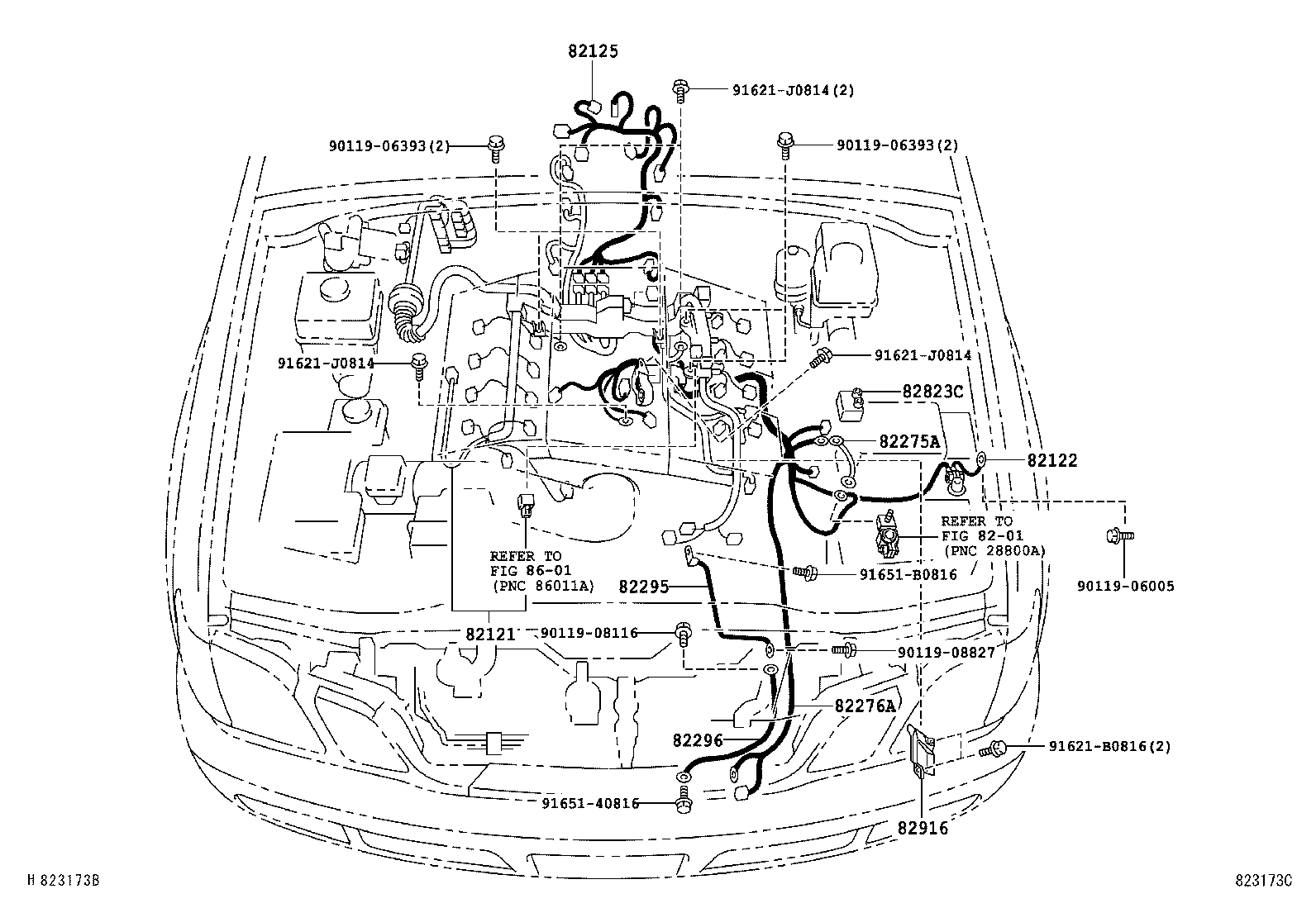 82125
91621-J0814(2)
90119-06393(2)
90119-06393(2)
91621-J0814
91621-J0814
82823C
82275A
82122
REFER TO
FIG 82-01
(PNC 28800A)
90119-06005
REFER TO
FIG 86-01
(PNC 86011A)
91651-B0816
82295
82121
90119-08116
90119-08827
82276A
82296
91621-B0816(2)
91651-40816
82916
H 823173B
823173C