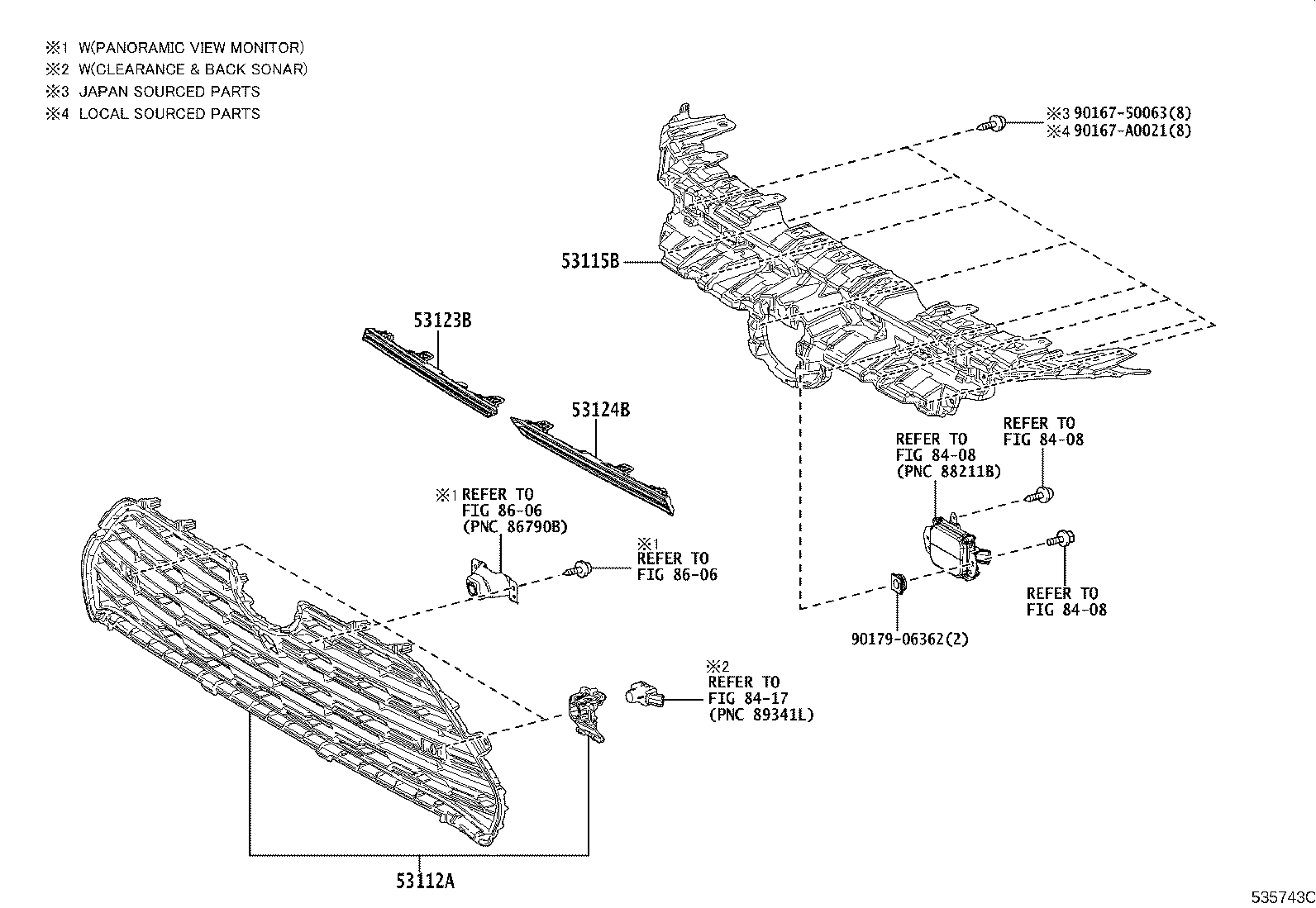 ※1 W(PANORAMIC VIEW MONITOR)
※2 W(CLEARANCE & BACK SONAR)
※3 JAPAN SOURCED PARTS
※4 LOCAL SOURCED PARTS

※3 90167-50063(8)
※4 90167-A0021(8)

53115B

53123B

53124B

REFER TO
FIG 84-08

REFER TO
FIG 84-08
(PNC 88211B)

※1 REFER TO
FIG 86-06
(PNC 86790B)

※1
REFER TO
FIG 86-06

REFER TO
FIG 84-08

90179-06362(2)

※2
REFER TO
FIG 84-17
(PNC 89341L)

53112A

535743C