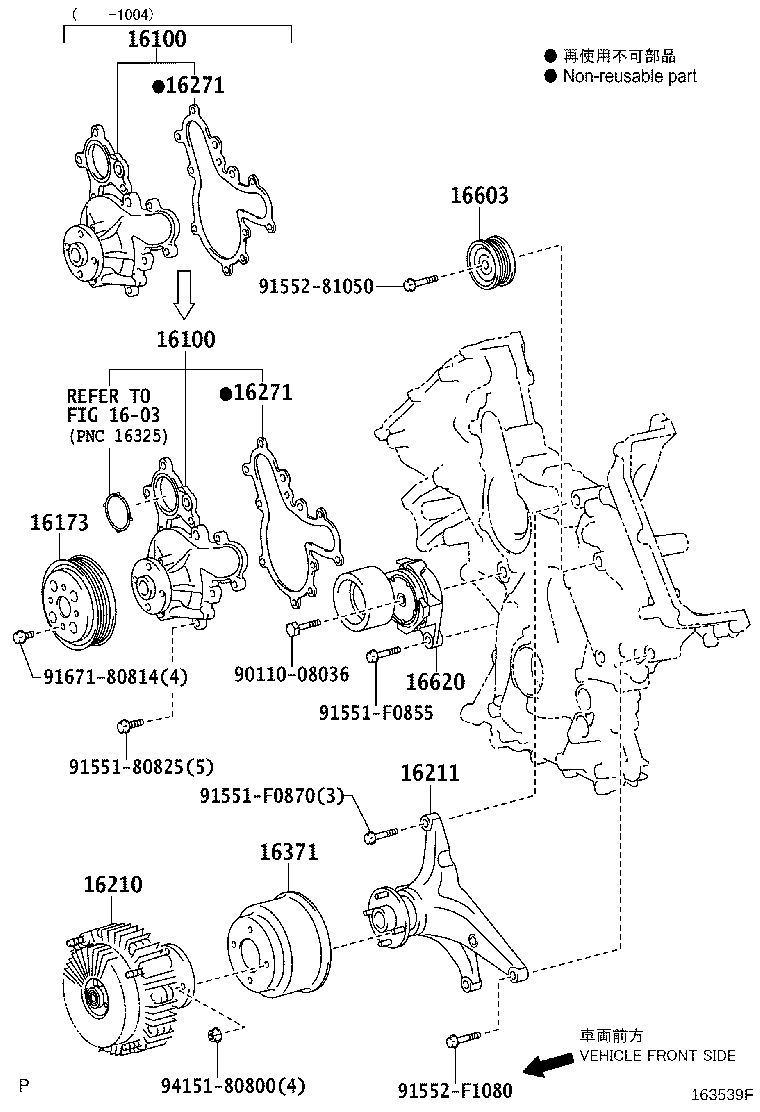 ( -1004)
16100
●16271

● 再使用不可部品
● Non-reusable part

16603
91552-81050

16100
REFER TO
FIG 16-03
(PNC 16325)
●16271
16173
91671-80814(4)
90110-08036
16620
91551-F0855
91551-80825(5)
16211
91551-F0870(3)
16371
16210
94151-80800(4)
91552-F1080
車両前方
VEHICLE FRONT SIDE
P
163539F