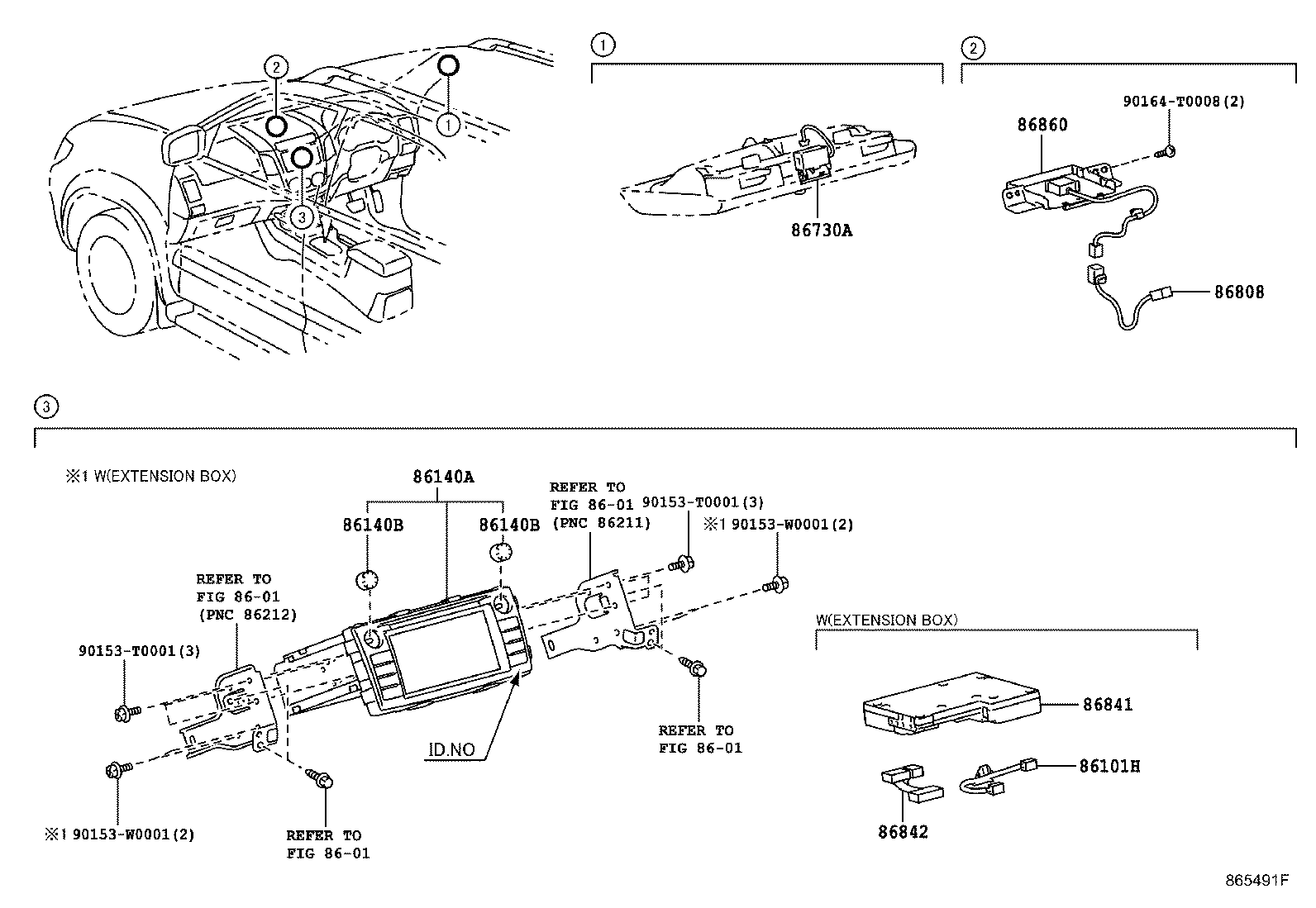 2
1
3

1
86730A

2
86860
90164-T0008(2)
86808

3
※1 W(EXTENSION BOX)
86140A
86140B
86140B
REFER TO FIG 86-01 (PNC 86211)
90153-T0001(3)
※1 90153-W0001(2)
REFER TO FIG 86-01 (PNC 86212)
90153-T0001(3)
ID.NO
REFER TO FIG 86-01
※1 90153-W0001(2)
REFER TO FIG 86-01

W(EXTENSION BOX)
86841
86101H
86842

865491F