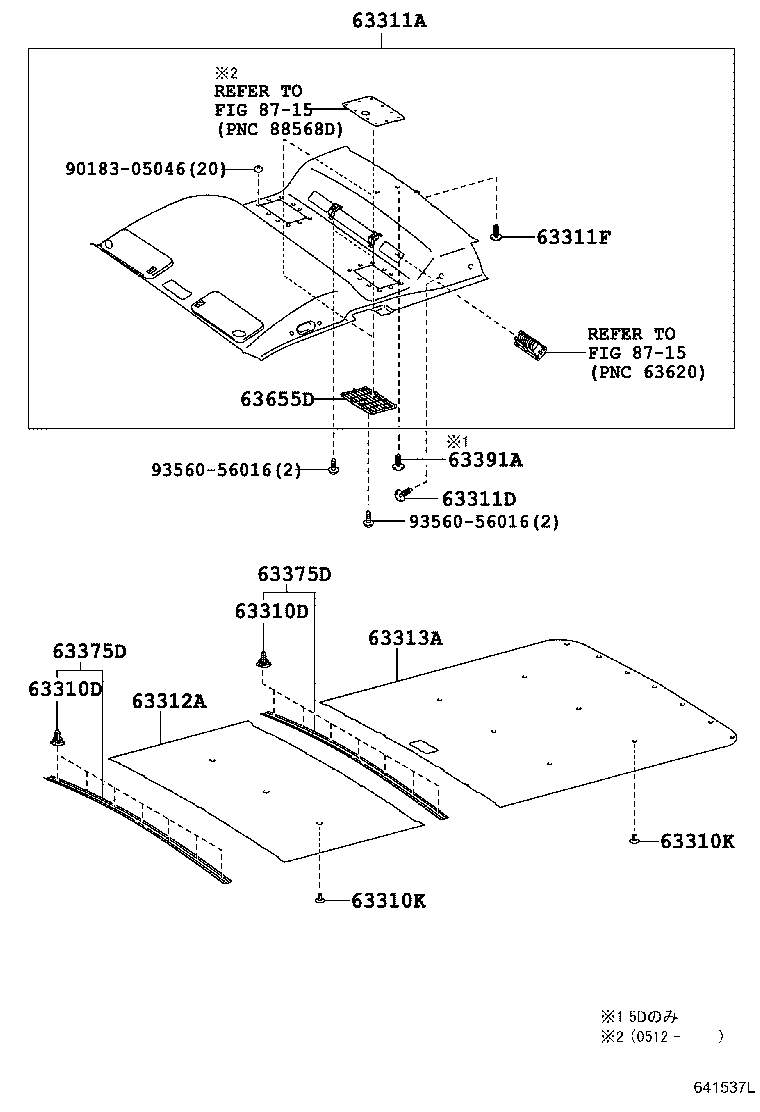 63311A

※2
REFER TO
FIG 87-15
(PNC 88568D)

90183-05046(20)

63311F

REFER TO
FIG 87-15
(PNC 63620)

63655D

※1
63391A

93560-56016(2)

63311D

93560-56016(2)

63375D
63310D

63313A

63375D
63310D

63312A

63310K

63310K

※1 5Dのみ
※2 (0512 - )

641537L