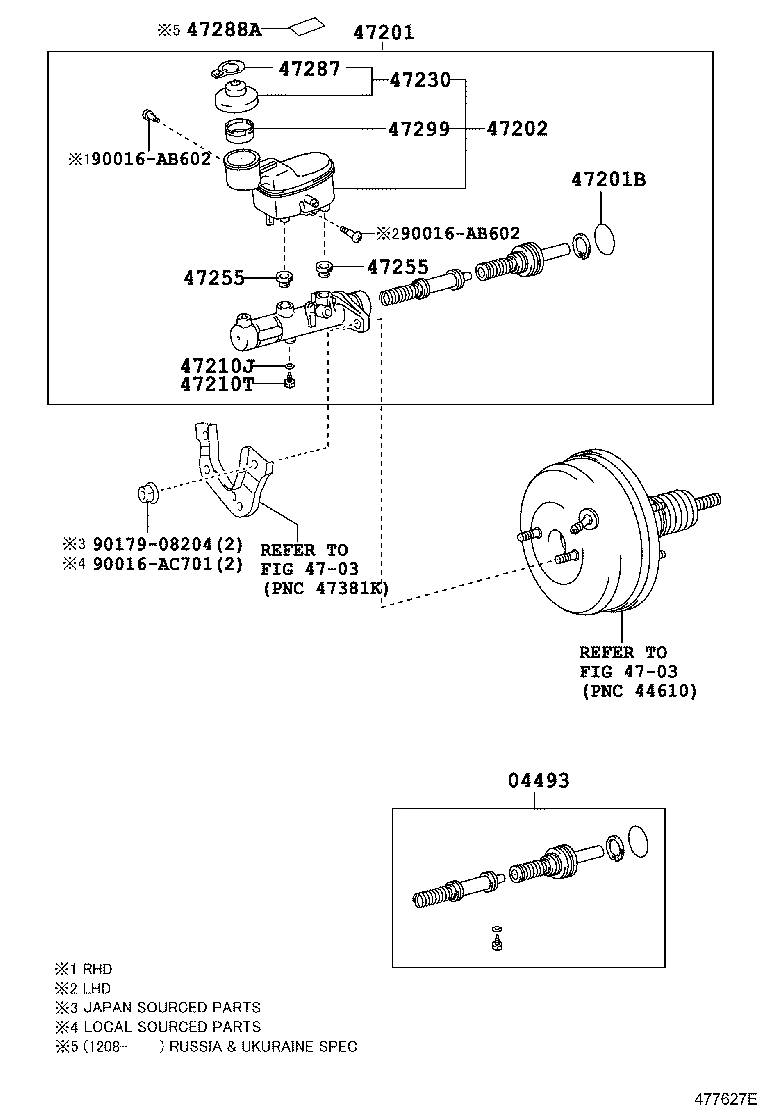 ※5 47288A

47201

47287

47230

47299

47202

※1 90016-AB602

47201B

※2 90016-AB602

47255

47255

47210J

47210T

※3 90179-08204(2)
※4 90016-AC701(2)

REFER TO
FIG 47-03
(PNC 47381K)

REFER TO
FIG 47-03
(PNC 44610)

04493

※1 RHD
※2 LHD
※3 JAPAN SOURCED PARTS
※4 LOCAL SOURCED PARTS
※5 (1208-　　) RUSSIA & UKURAINE SPEC

477627E