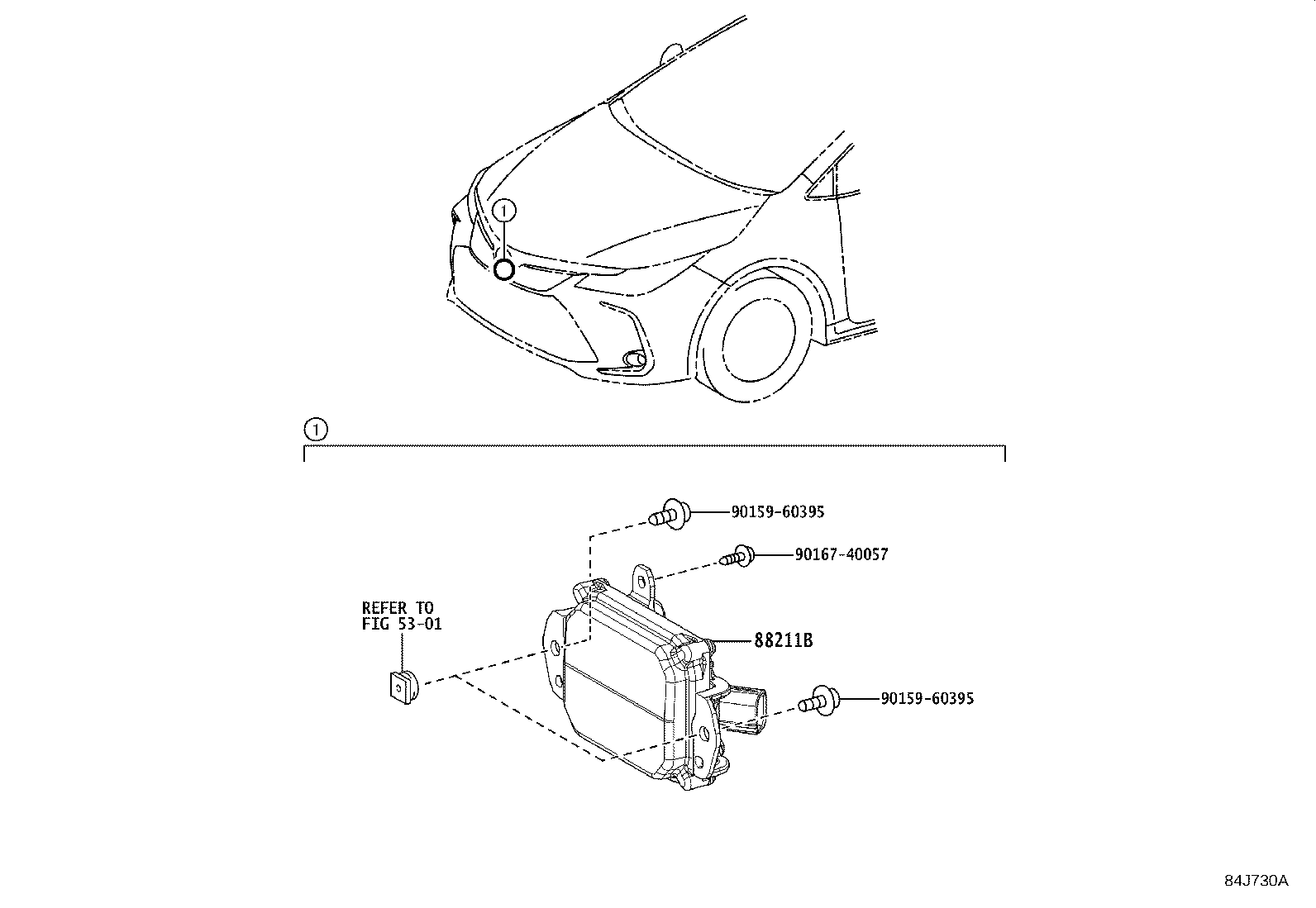 1

1

90159-60395

90167-40057

REFER TO
FIG 53-01

88211B

90159-60395

84J730A