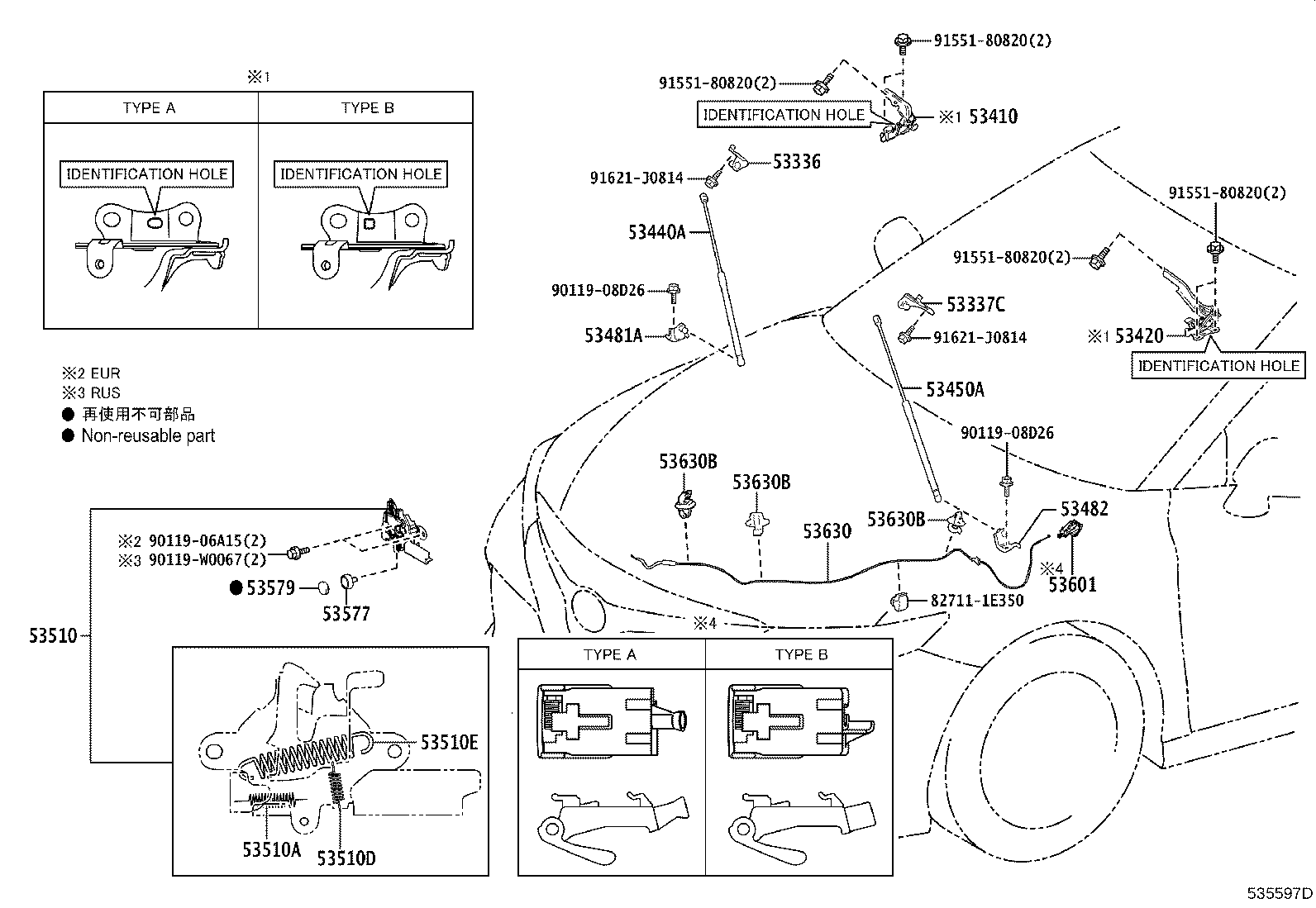 ※1

| TYPE A | TYPE B |
|---|---|
| IDENTIFICATION HOLE | IDENTIFICATION HOLE |

※2 EUR
※3 RUS
● 再使用不可部品
● Non-reusable part

91551-80820(2)
91551-80820(2)
IDENTIFICATION HOLE
※1 53410
53336
91621-J0814
53440A
90119-08D26
53481A
91551-80820(2)
91551-80820(2)
53337C
91621-J0814
※1 53420
IDENTIFICATION HOLE
53450A
90119-08D26
53630B
53630B
53630
53630B
53482
※4
53601
82711-1E350
※4

※2 90119-06A15(2)
※3 90119-W0067(2)
● 53579
53577
53510
53510E
53510A
53510D

| TYPE A | TYPE B |
|---|---|
| | |

535597D