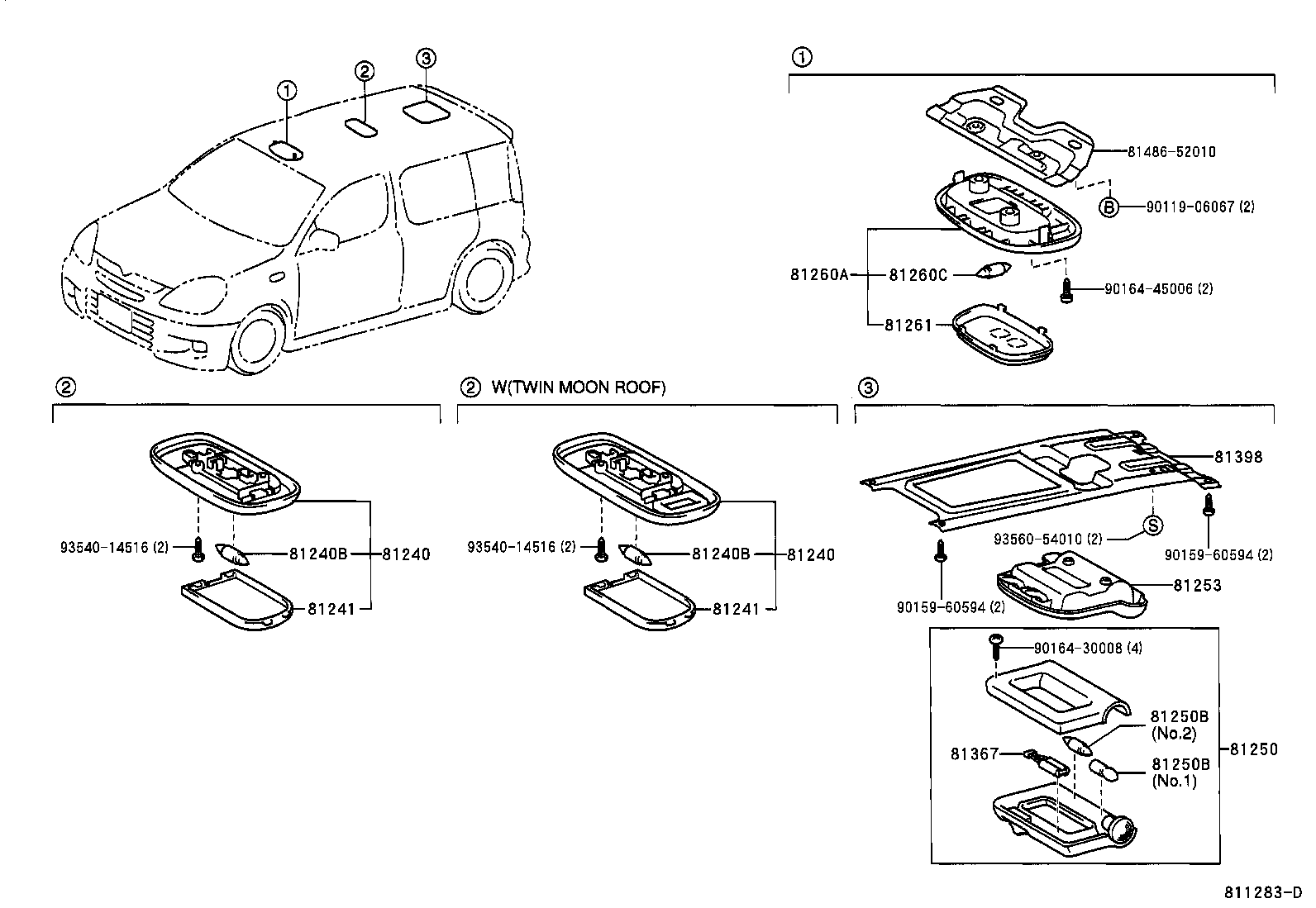 ①
②
③

①
81486-52010
B 90119-06067 (2)
81260A 81260C
90164-45006 (2)
81261

②
93540-14516 (2)
81240B
81240
81241

② W(TWIN MOON ROOF)
93540-14516 (2)
81240B
81240
81241

③
81398
93560-54010 (2) S
90159-60594 (2)
90159-60594 (2)
81253
90164-30008 (4)
81250B (No.2)
81367
81250B (No.1)
81250

811283-D