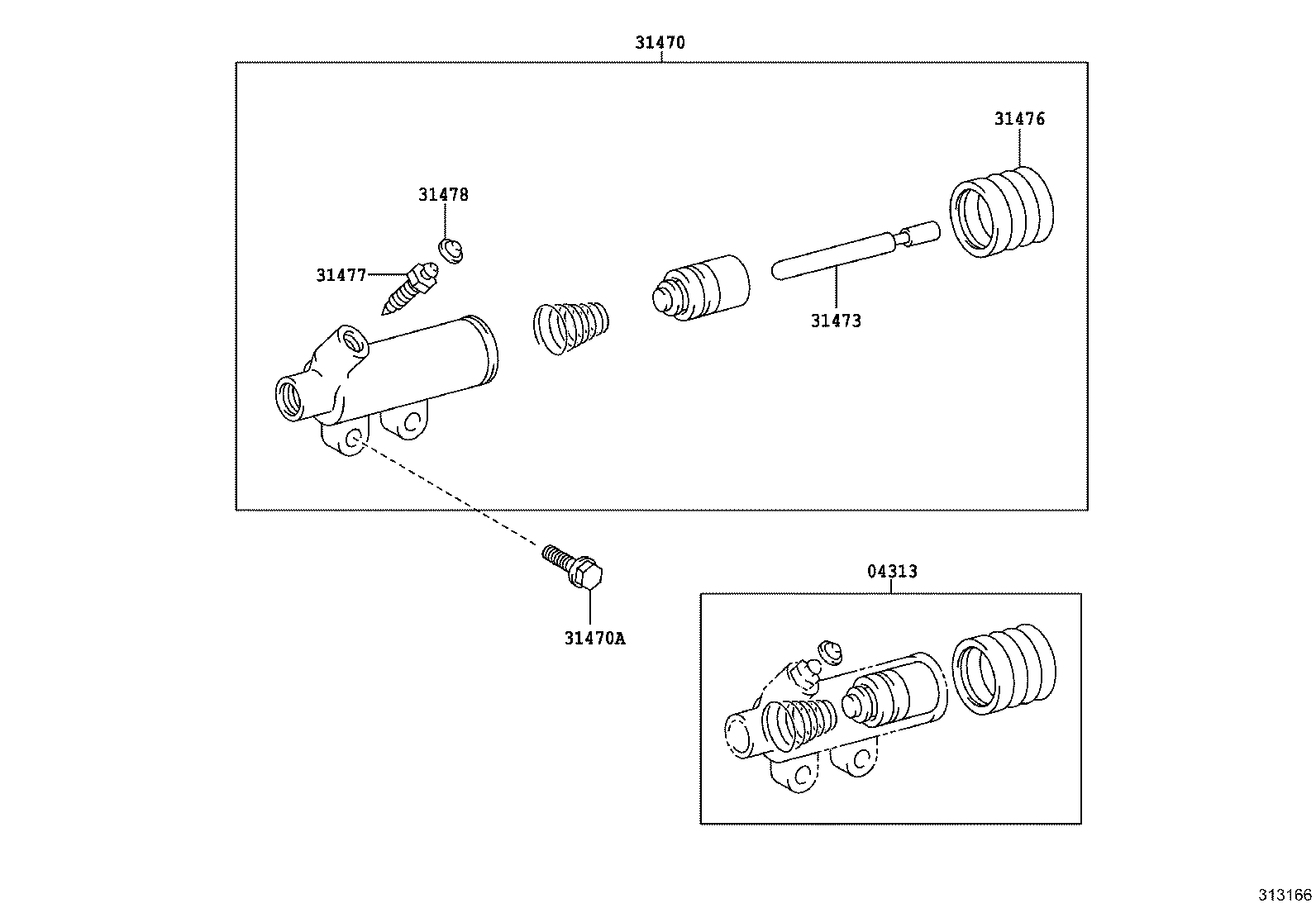 31470

31476

31478

31477

31473

31470A

04313

313166