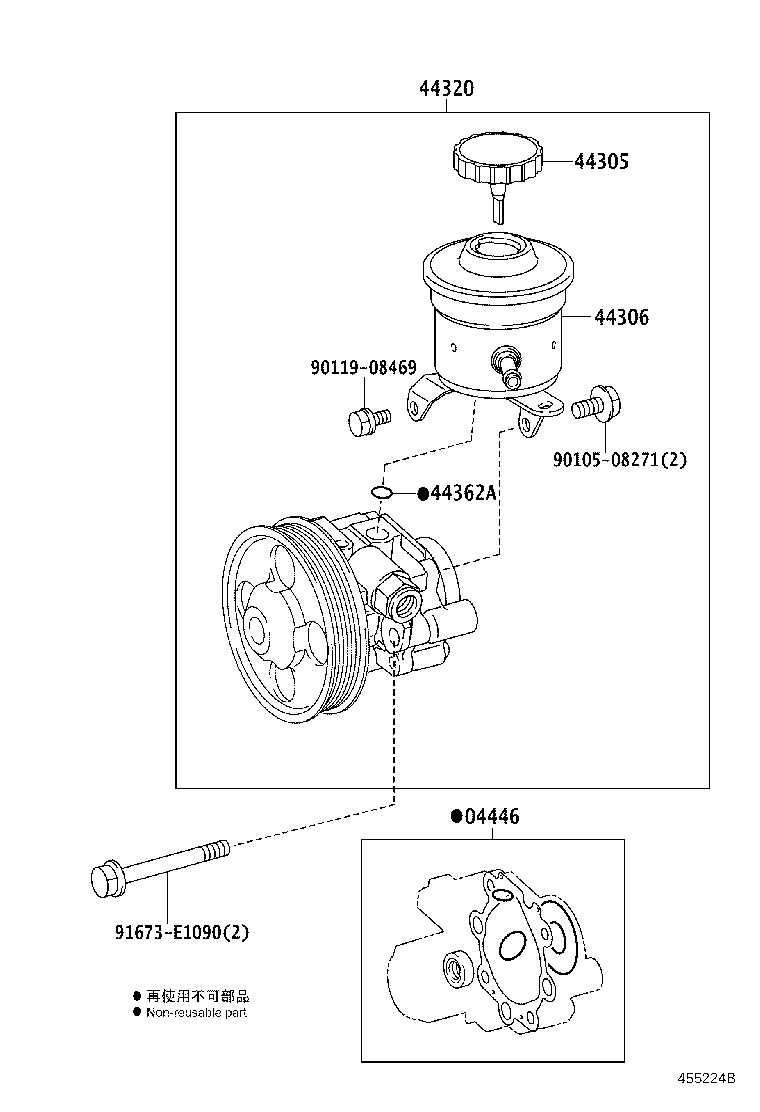 44320

44305

44306

90119-08469

90105-08271(2)

●44362A

●04446

91673-E1090(2)

● 再使用不可部品
● Non-reusable part

455224B