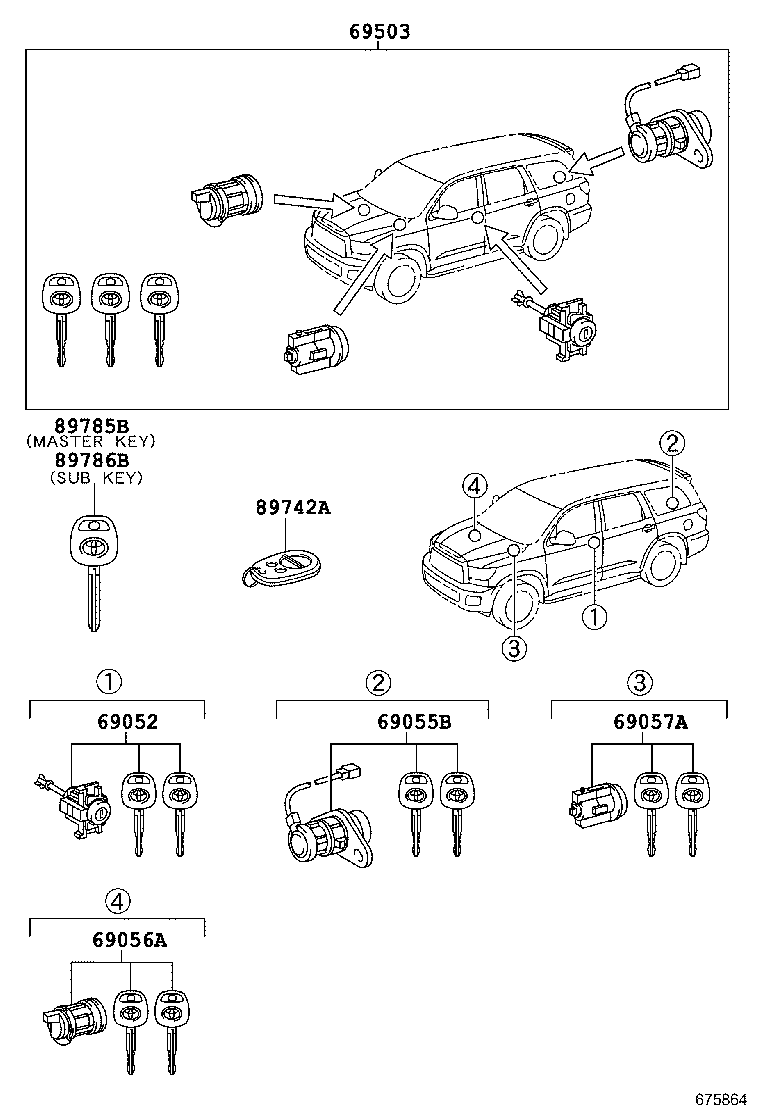 69503

89785B
(MASTER KEY)
89786B
(SUB KEY)

89742A

4

2

3

1

1

69052

2

69055B

3

69057A

4

69056A

675864