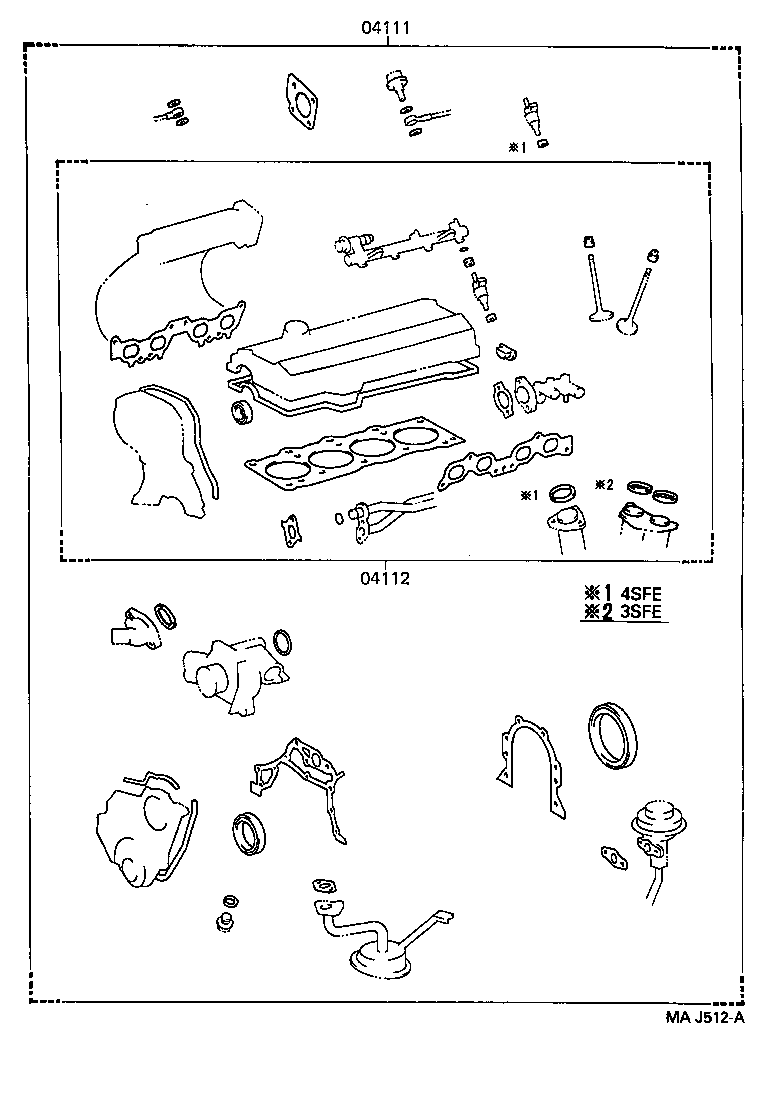 04111

※1

※1

※2

04112

※1 4SFE
※2 3SFE

MA J512-A