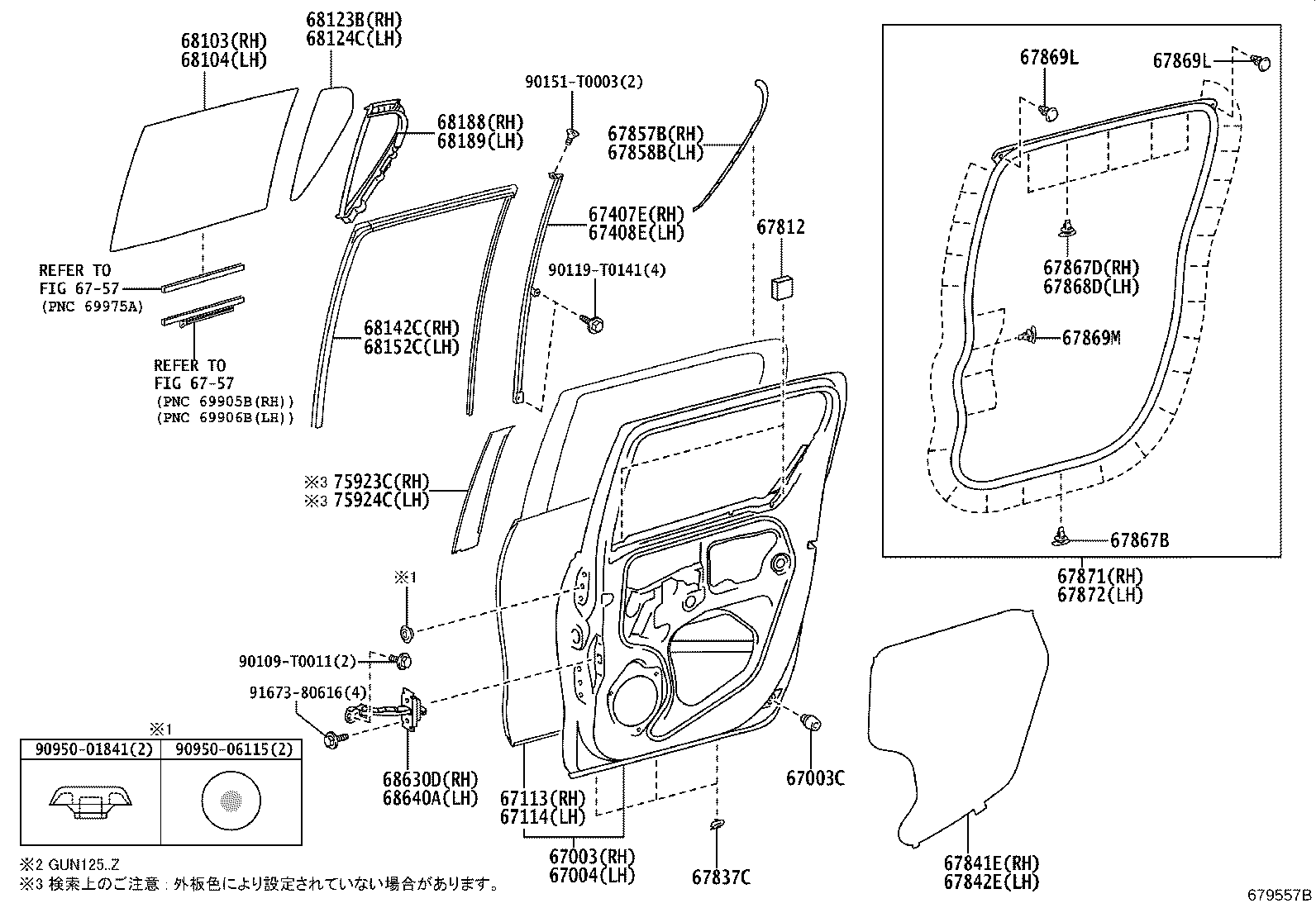 68103(RH)
68104(LH)

68123B(RH)
68124C(LH)

68188(RH)
68189(LH)

90151-T0003(2)

67857B(RH)
67858B(LH)

67407E(RH)
67408E(LH)

67812

90119-T0141(4)

REFER TO
FIG 67-57
(PNC 69975A)

REFER TO
FIG 67-57
(PNC 69905B(RH))
(PNC 69906B(LH))

68142C(RH)
68152C(LH)

※3 75923C(RH)
※3 75924C(LH)

※1

90109-T0011(2)

91673-80616(4)

68630D(RH)
68640A(LH)

67113(RH)
67114(LH)

67003(RH)
67004(LH)

67837C

67003C

67869L

67869L

67867D(RH)
67868D(LH)

67869M

67867B

67871(RH)
67872(LH)

67841E(RH)
67842E(LH)

※1

| 90950-01841(2) | 90950-06115(2) |
|---|---|
| | |

※2 GUN125..Z
※3 検索上のご注意：外板色により設定されていない場合があります。

679557B