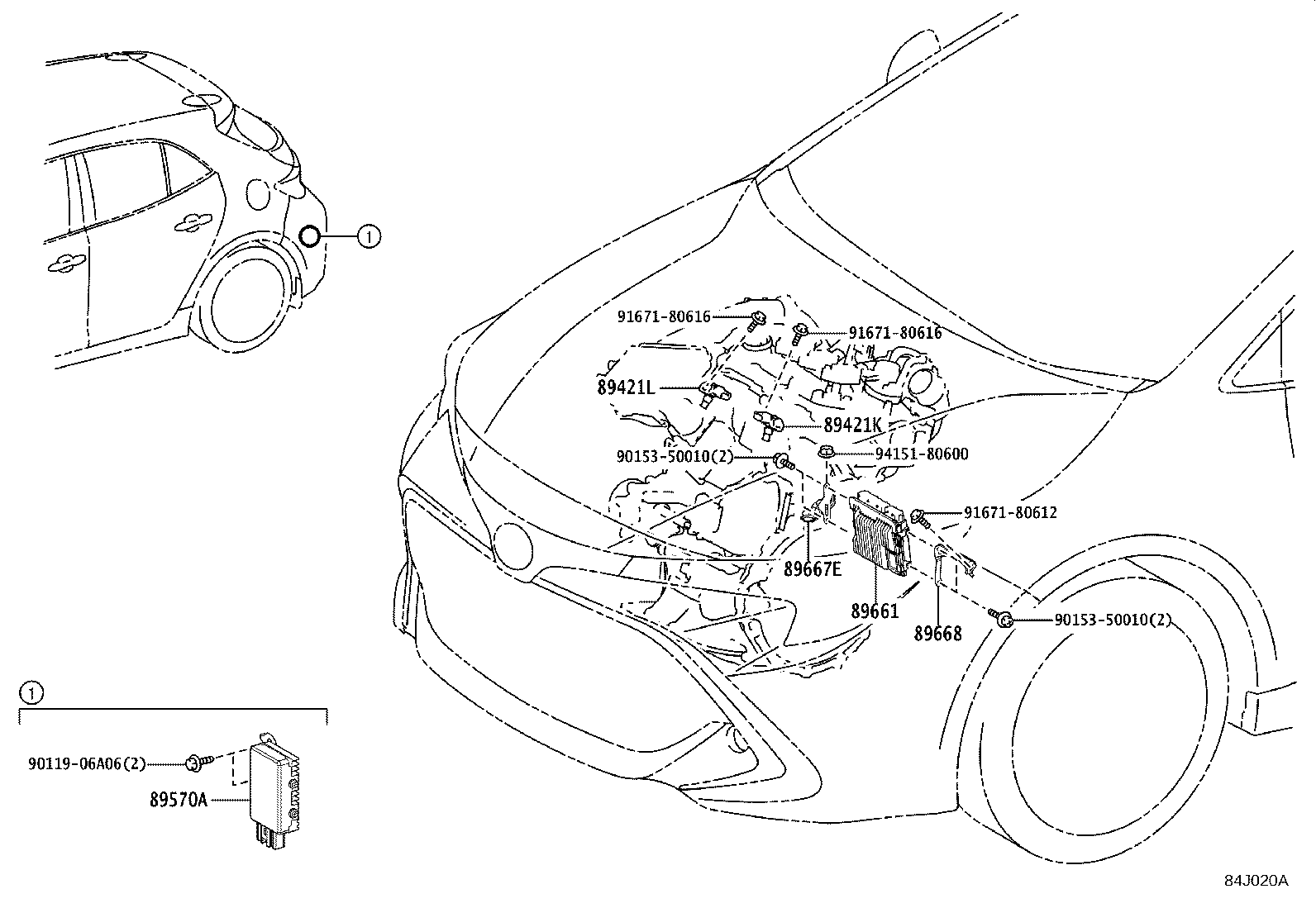 ①

91671-80616
91671-80616
89421L
89421K
90153-50010(2)
94151-80600
91671-80612
89667E
89661
89668
90153-50010(2)

①
90119-06A06(2)
89570A

84J020A