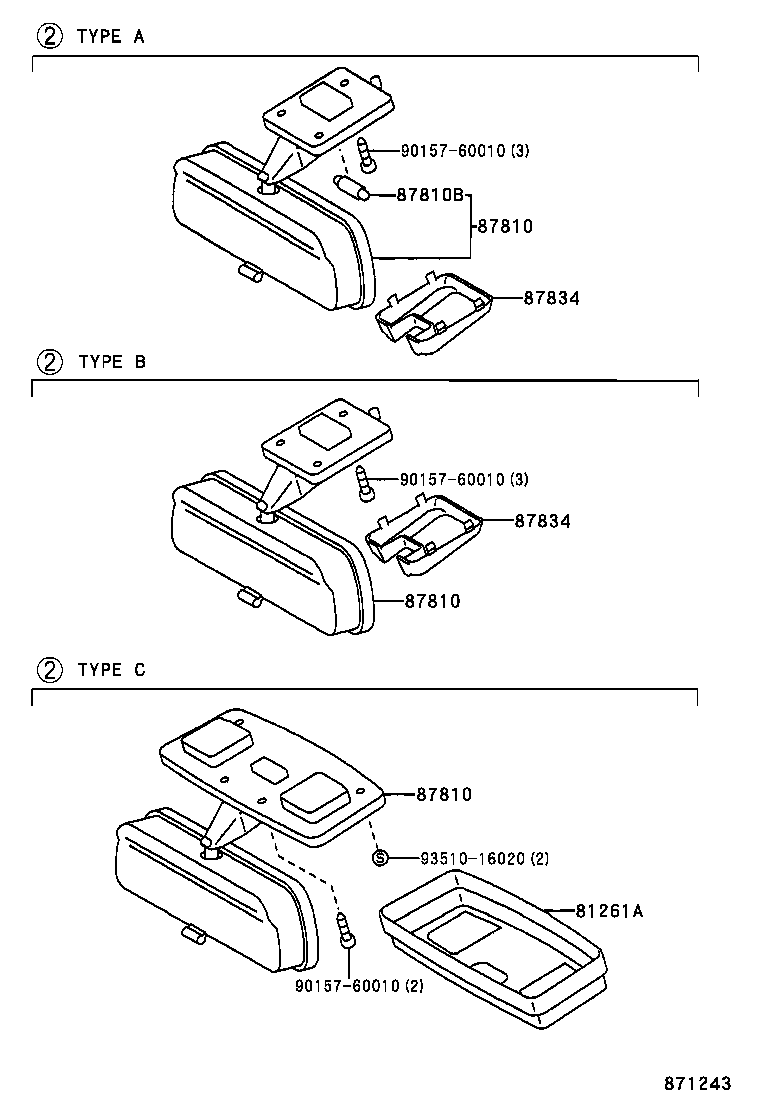 ② TYPE A

90157-60010 (3)
87810B
87810
87834

② TYPE B

90157-60010 (3)
87834
87810

② TYPE C

87810
S 93510-16020 (2)
81261A
90157-60010 (2)

871243