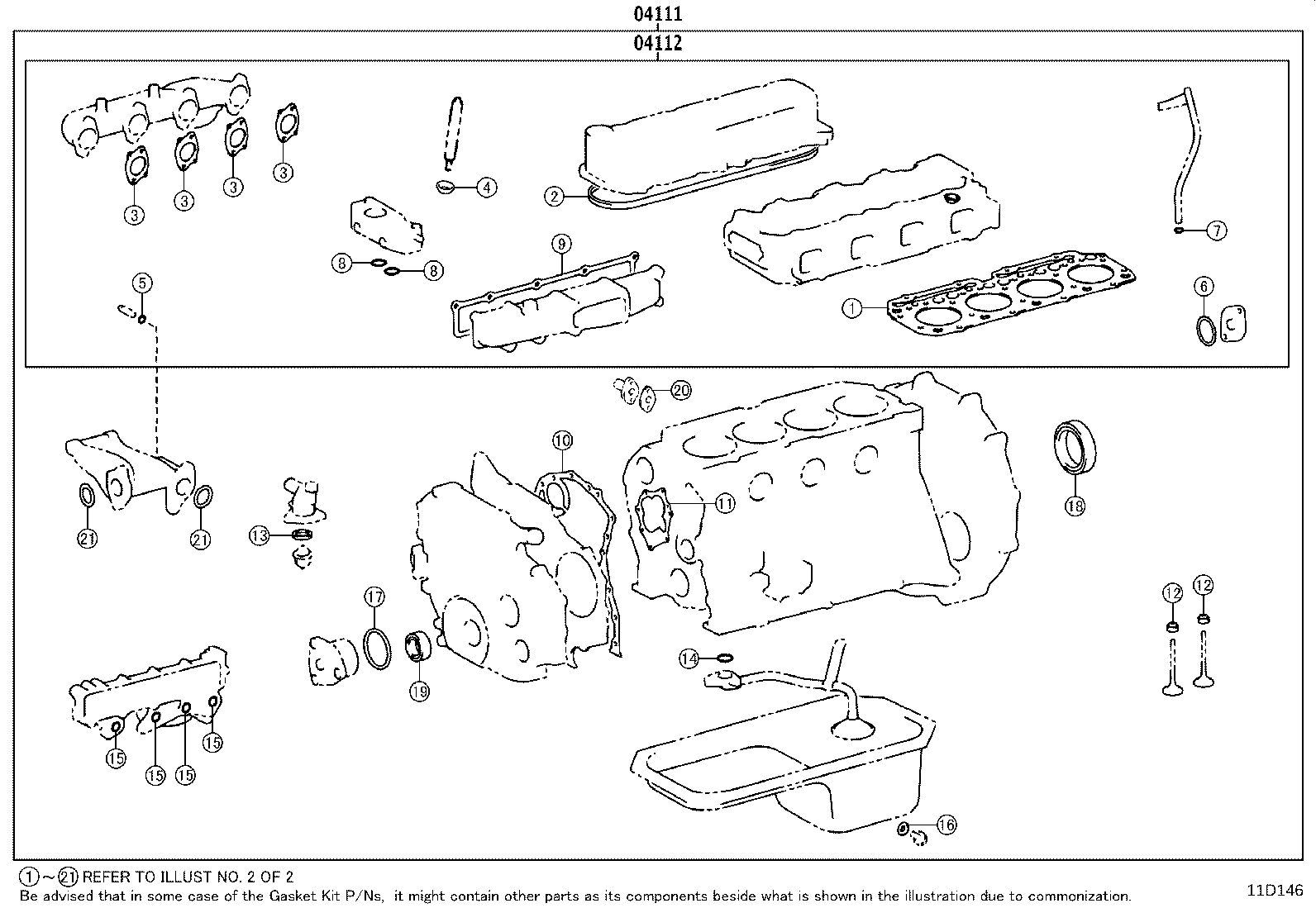 04111
04112

3
3
3
3
4
2
7
8
8
9
5
1
6
20
10
11
18
21
21
13
17
19
12
12
14
15
15
15
15
16

①~㉑ REFER TO ILLUST NO. 2 OF 2
Be advised that in some case of the Gasket Kit P/Ns, it might contain other parts as its components beside what is shown in the illustration due to commonization.

11D146