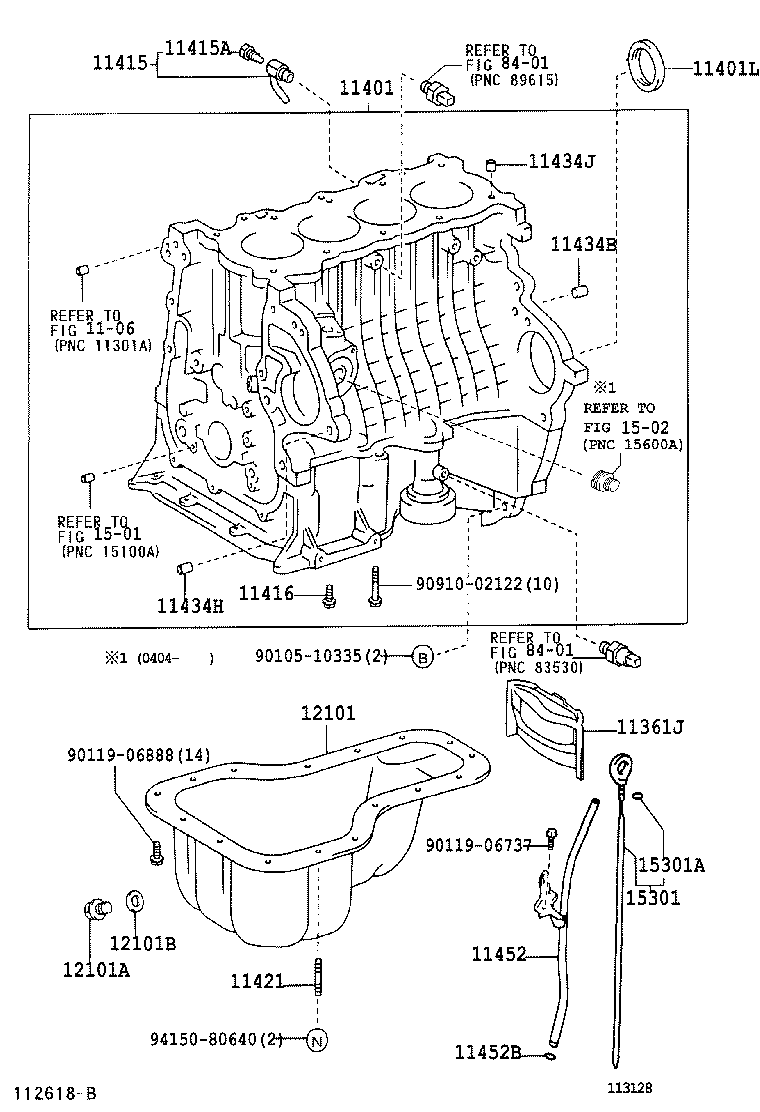 11415 11415A
REFER TO FIG 84-01 (PNC 89615)
11401L
11401
11434J
11434B
REFER TO FIG 11-06 (PNC 11301A)
※1
REFER TO FIG 15-02 (PNC 15600A)
REFER TO FIG 15-01 (PNC 15100A)
11434H
11416
90910-02122(10)
※1 (0404- )
90105-10335(2) B
REFER TO FIG 84-01 (PNC 83530)
12101
11361J
90119-06888(14)
90119-06737
15301A
15301
12101B
12101A
11452
11421
94150-80640(2) N
11452B
112618-B
113128