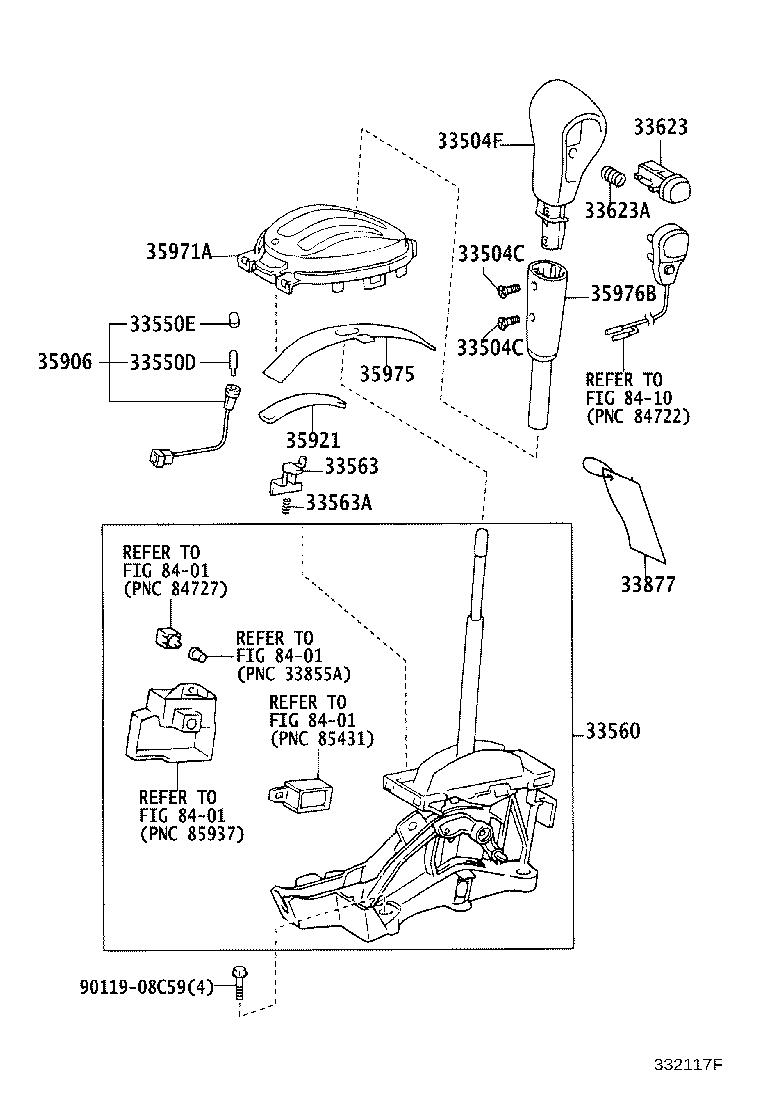 33504F
33623
33623A
35971A
33504C
35976B
33504C
33550E
35906
33550D
35975
REFER TO
FIG 84-10
(PNC 84722)
35921
33563
33563A
33877
REFER TO
FIG 84-01
(PNC 84727)
REFER TO
FIG 84-01
(PNC 33855A)
REFER TO
FIG 84-01
(PNC 85431)
33560
REFER TO
FIG 84-01
(PNC 85937)
90119-08C59(4)
332117F