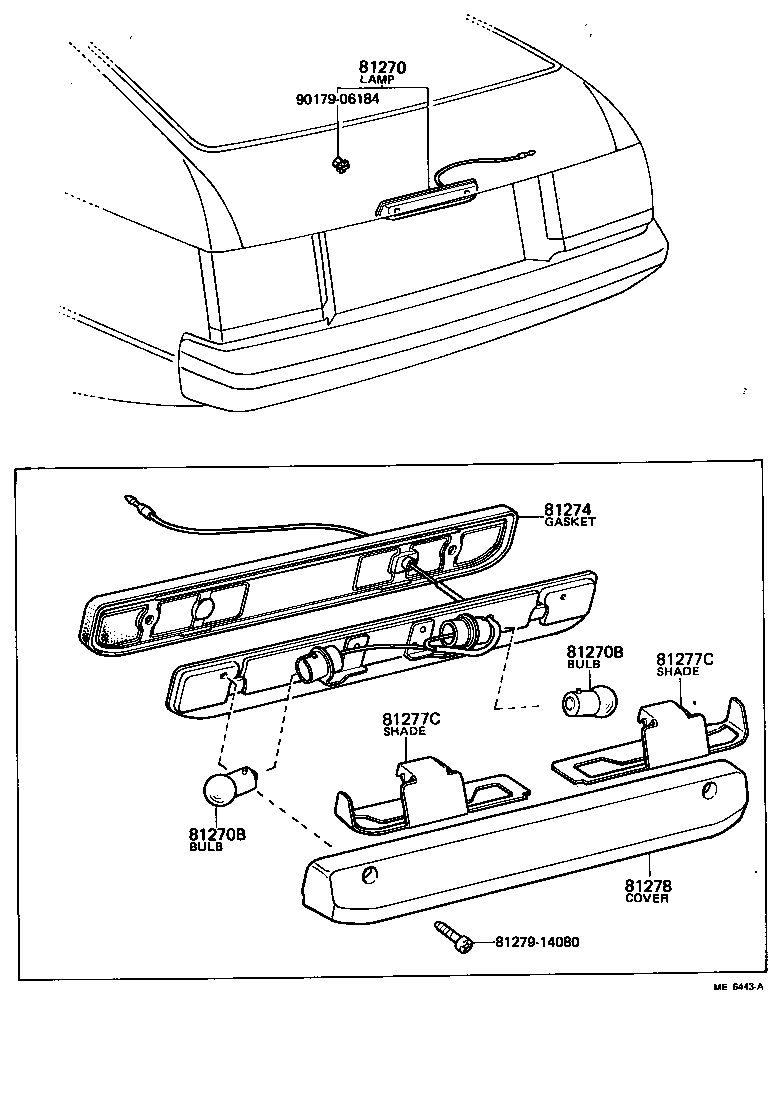 81270
LAMP
90179-06184

81274
GASKET

81270B
BULB

81277C
SHADE

81277C
SHADE

81270B
BULB

81278
COVER

81279-14080

ME 6443-A