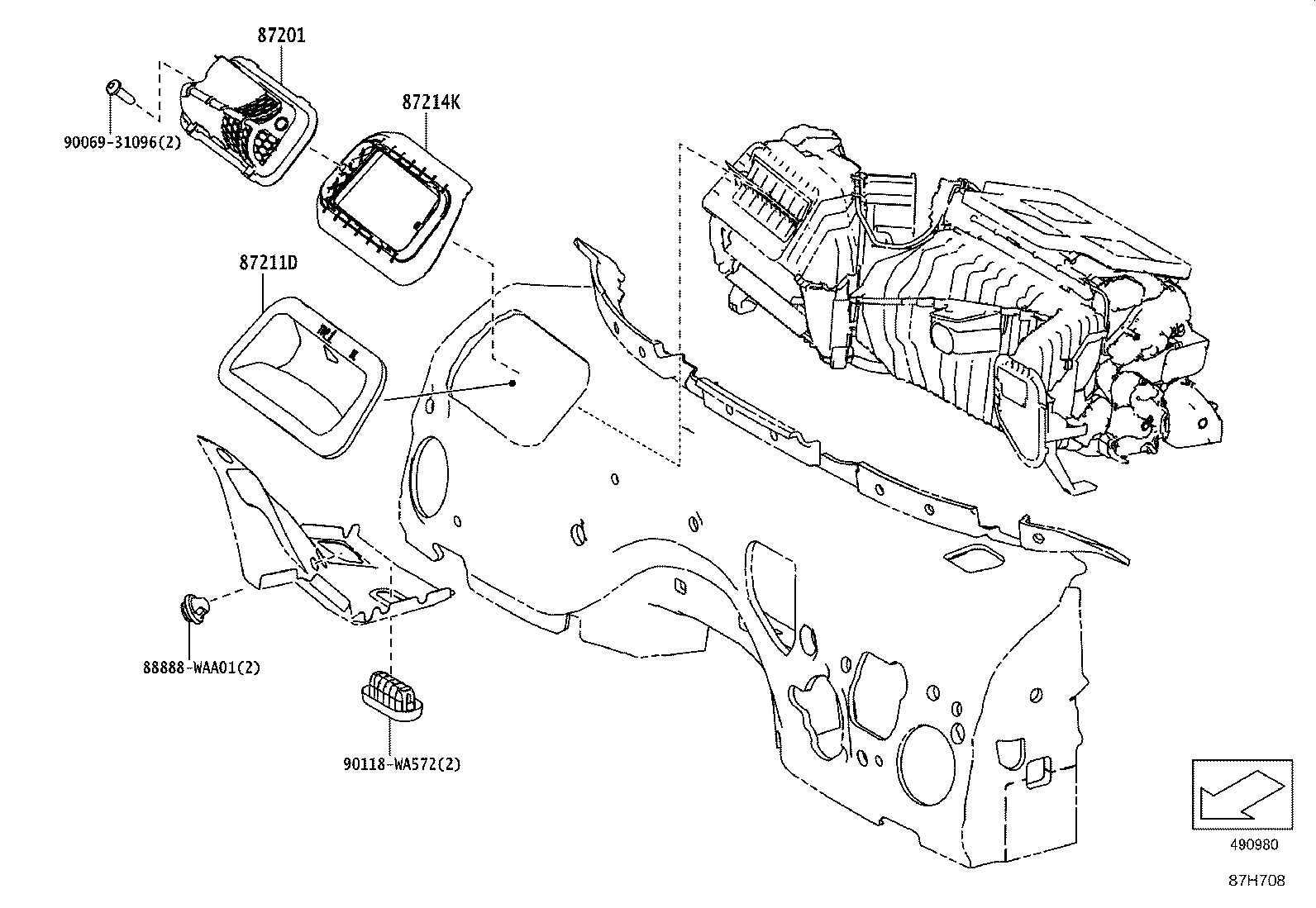 87201

90069-31096(2)

87214K

87211D

88888-WAA01(2)

90118-WA572(2)

490980

87H708