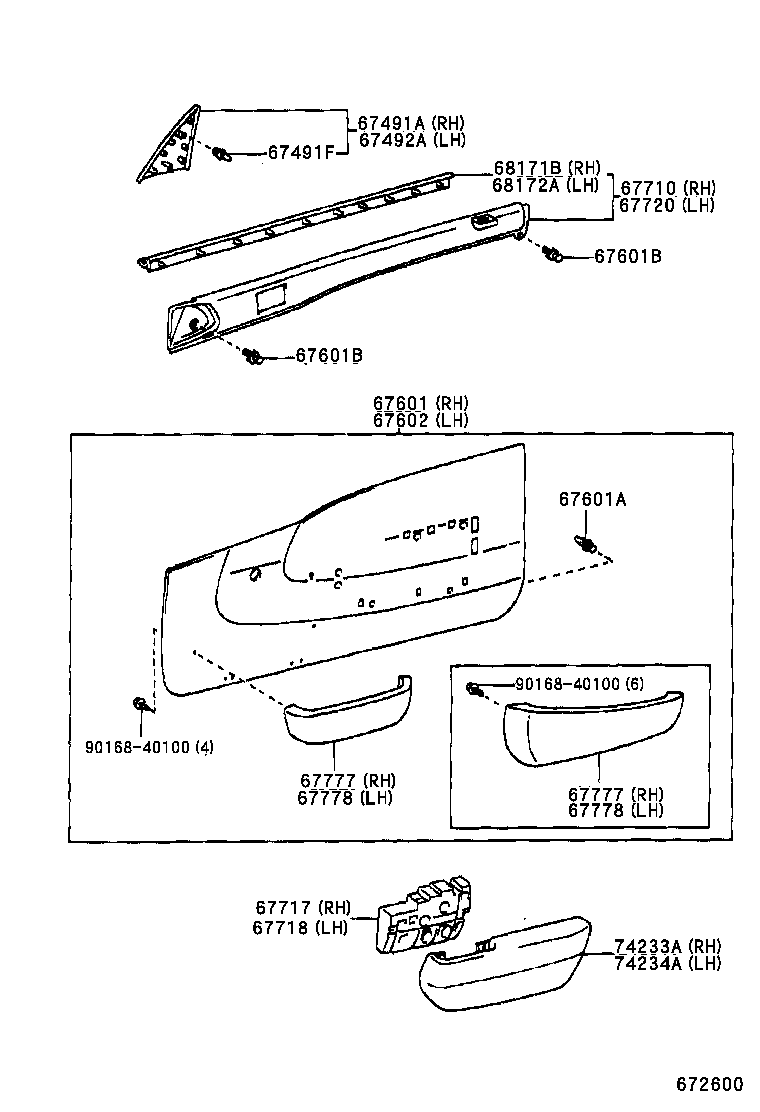 67491A (RH)
67492A (LH)
67491F
68171B (RH)
68172A (LH)
67710 (RH)
67720 (LH)
67601B
67601B
67601 (RH)
67602 (LH)
67601A
90168-40100 (6)
90168-40100 (4)
67777 (RH)
67778 (LH)
67777 (RH)
67778 (LH)
67717 (RH)
67718 (LH)
74233A (RH)
74234A (LH)
672600