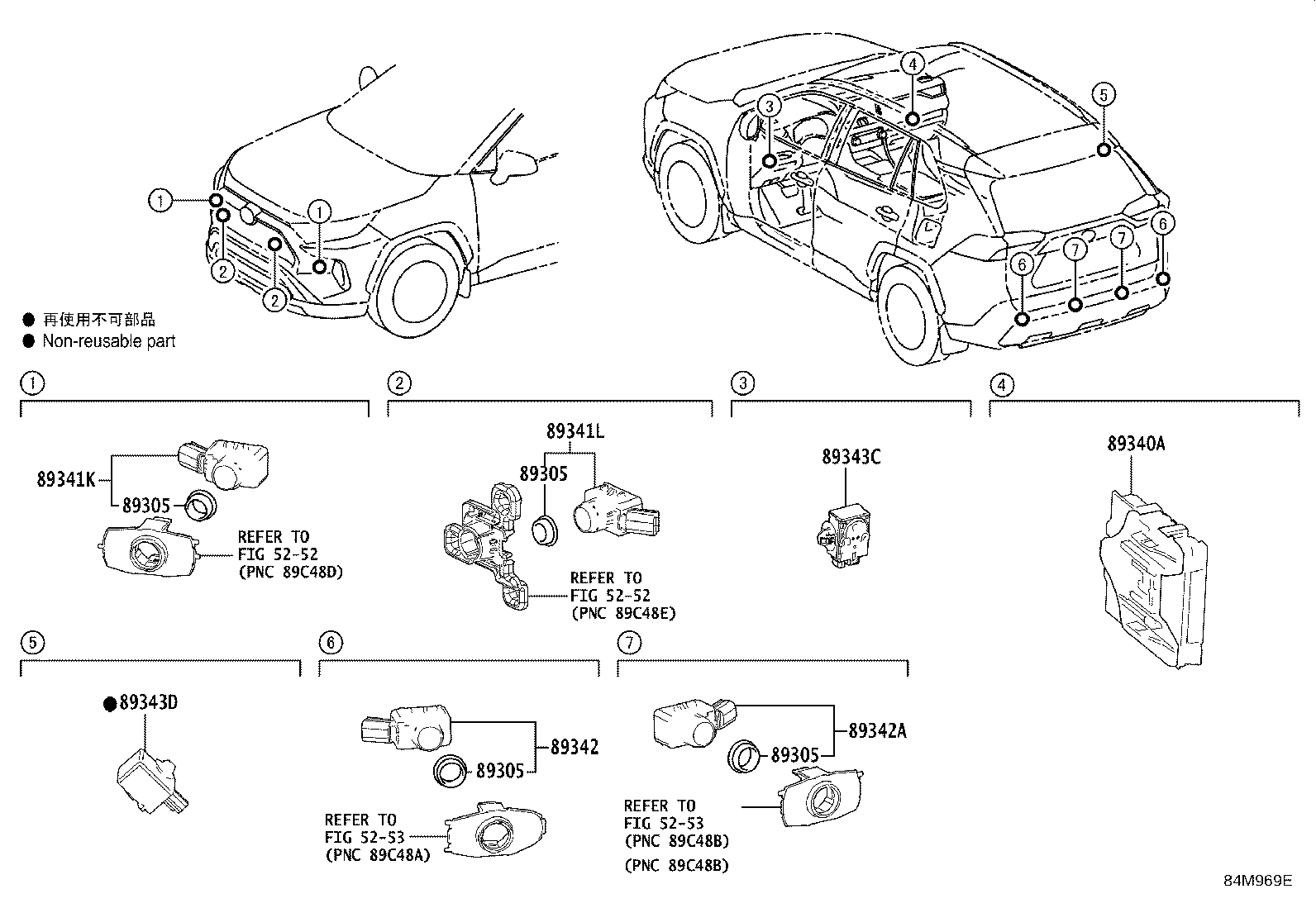 1
1
2
2
3
4
5
6
6
7
7

● 再使用不可部品
● Non-reusable part

1
89341K
89305
REFER TO
FIG 52-52
(PNC 89C48D)

2
89341L
89305
REFER TO
FIG 52-52
(PNC 89C48E)

3
89343C

4
89340A

5
●89343D

6
89342
89305
REFER TO
FIG 52-53
(PNC 89C48A)

7
89342A
89305
REFER TO
FIG 52-53
(PNC 89C48B)
(PNC 89C48B)

84M969E