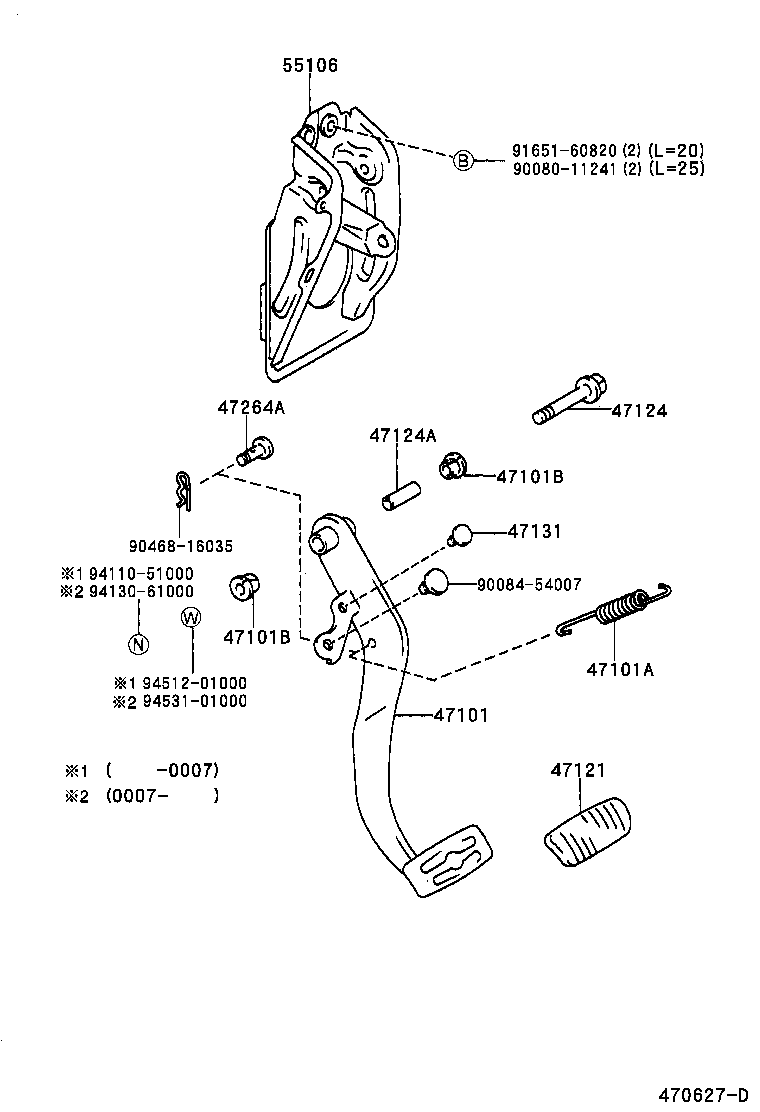 55106

B 91651-60820 (2) (L=20)
90080-11241 (2) (L=25)

47264A

47124

47124A

47101B

90468-16035

47131

※1 94110-51000
※2 94130-61000

90084-54007

N

W

47101B

47101A

※1 94512-01000
※2 94531-01000

47101

※1 ( -0007)
※2 (0007- )

47121

470627-D