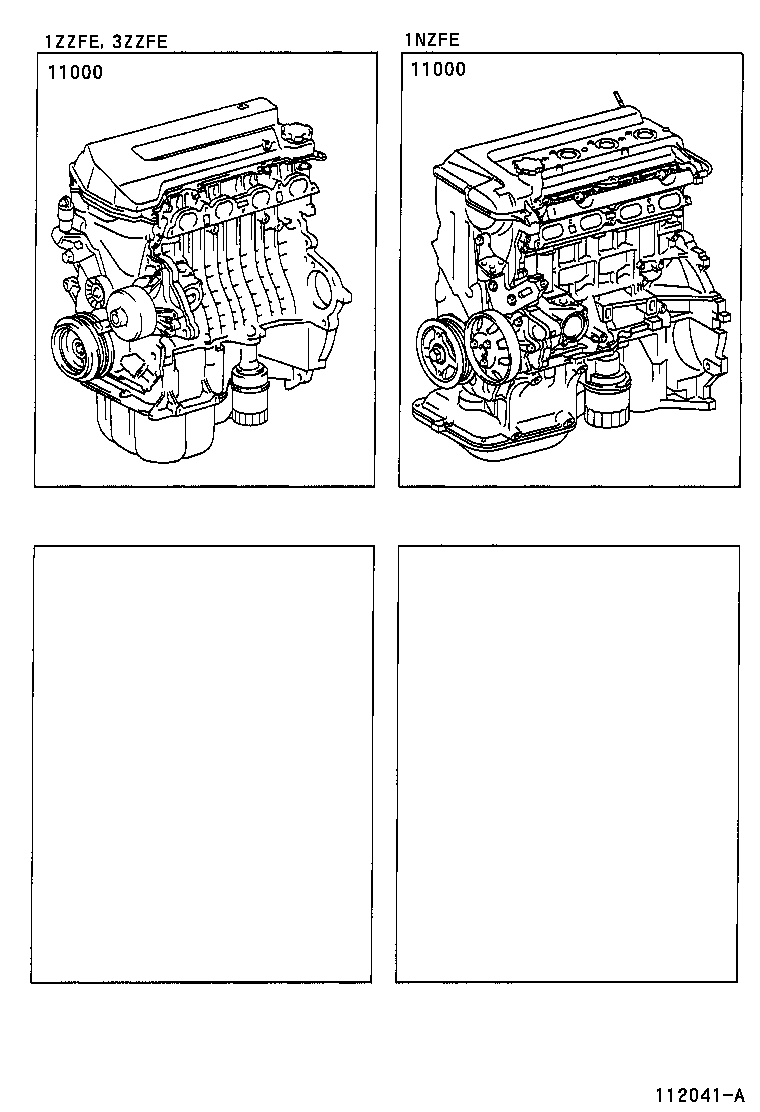 1ZZFE, 3ZZFE

11000

1NZFE

11000

112041-A