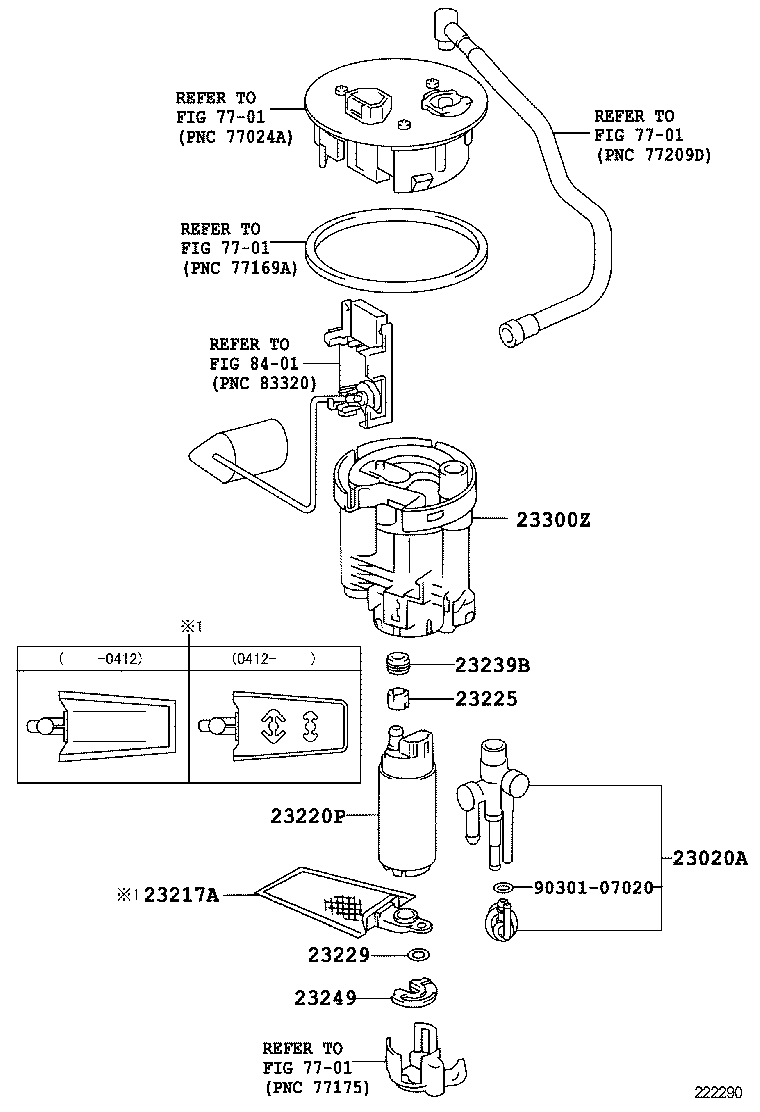 REFER TO
FIG 77-01
(PNC 77024A)

REFER TO
FIG 77-01
(PNC 77209D)

REFER TO
FIG 77-01
(PNC 77169A)

REFER TO
FIG 84-01
(PNC 83320)

23300Z

※1

| ( -0412) | (0412- ) |
|---|---|
| | |

23239B

23225

23220P

23020A

90301-07020

※1 23217A

23229

23249

REFER TO
FIG 77-01
(PNC 77175)

222290