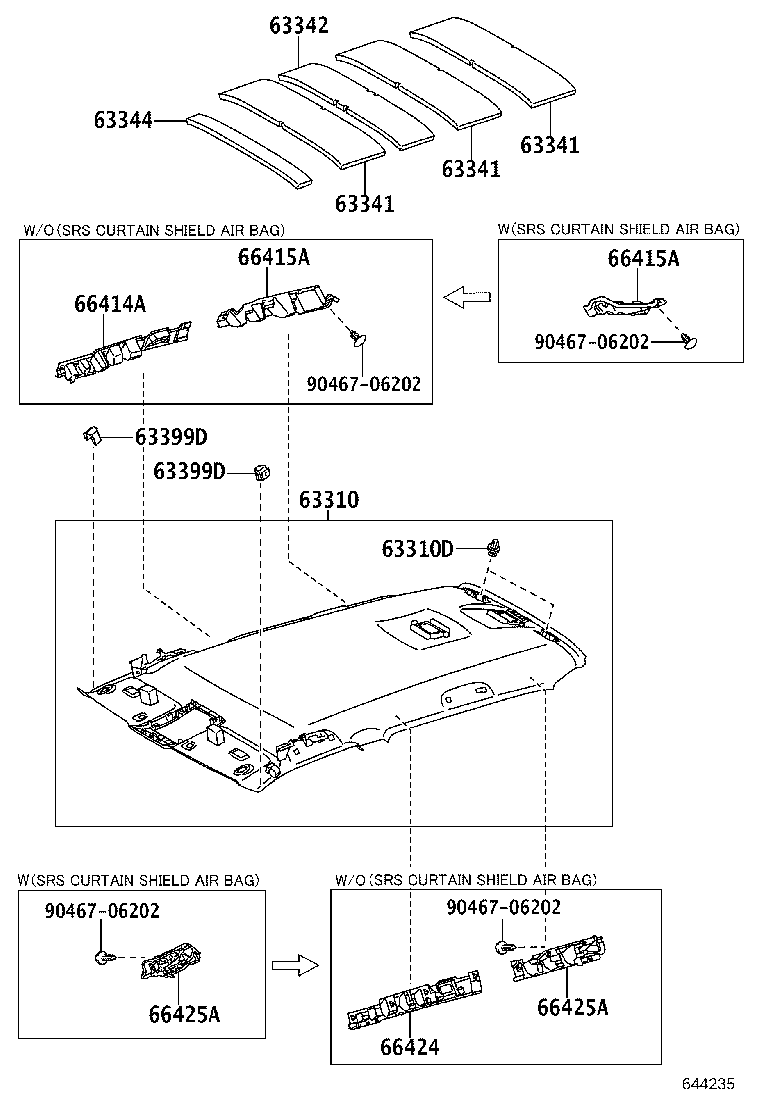 63342
63344
63341
63341
63341

W/O(SRS CURTAIN SHIELD AIR BAG)
66415A
66414A
90467-06202

W(SRS CURTAIN SHIELD AIR BAG)
66415A
90467-06202

63399D
63399D
63310
63310D

W(SRS CURTAIN SHIELD AIR BAG)
90467-06202
66425A

W/O(SRS CURTAIN SHIELD AIR BAG)
90467-06202
66425A
66424

644235