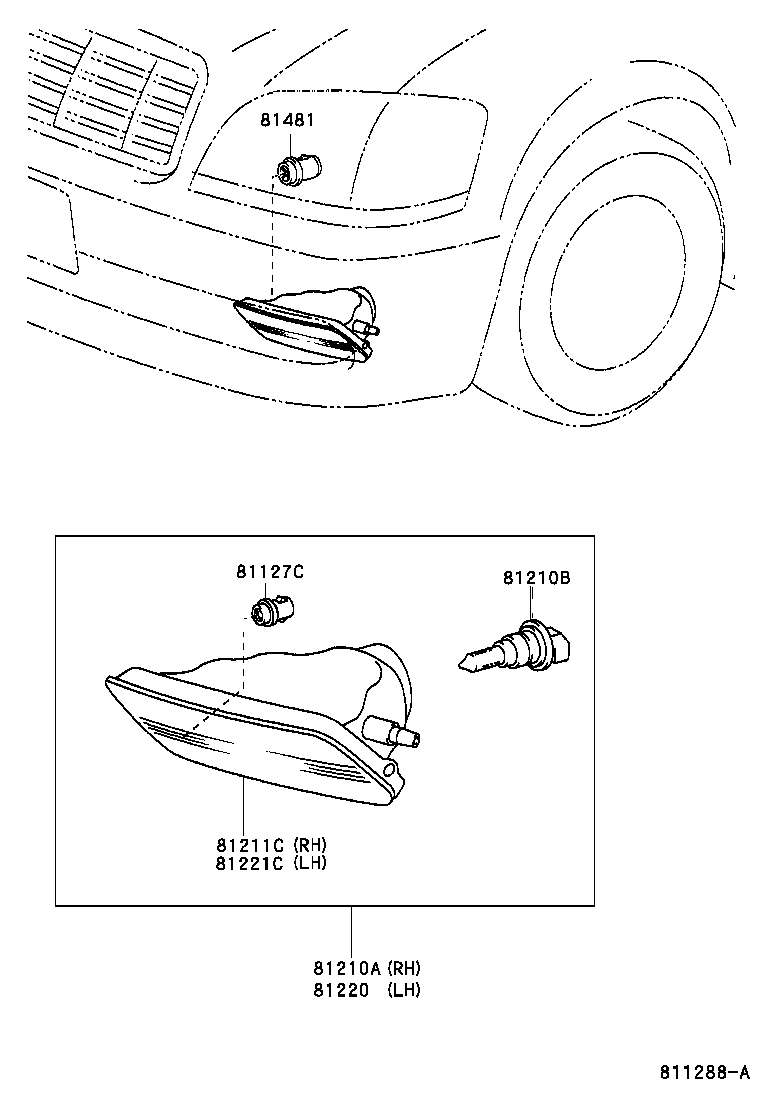 81481

81127C

81210B

81211C (RH)
81221C (LH)

81210A (RH)
81220 (LH)

811288-A