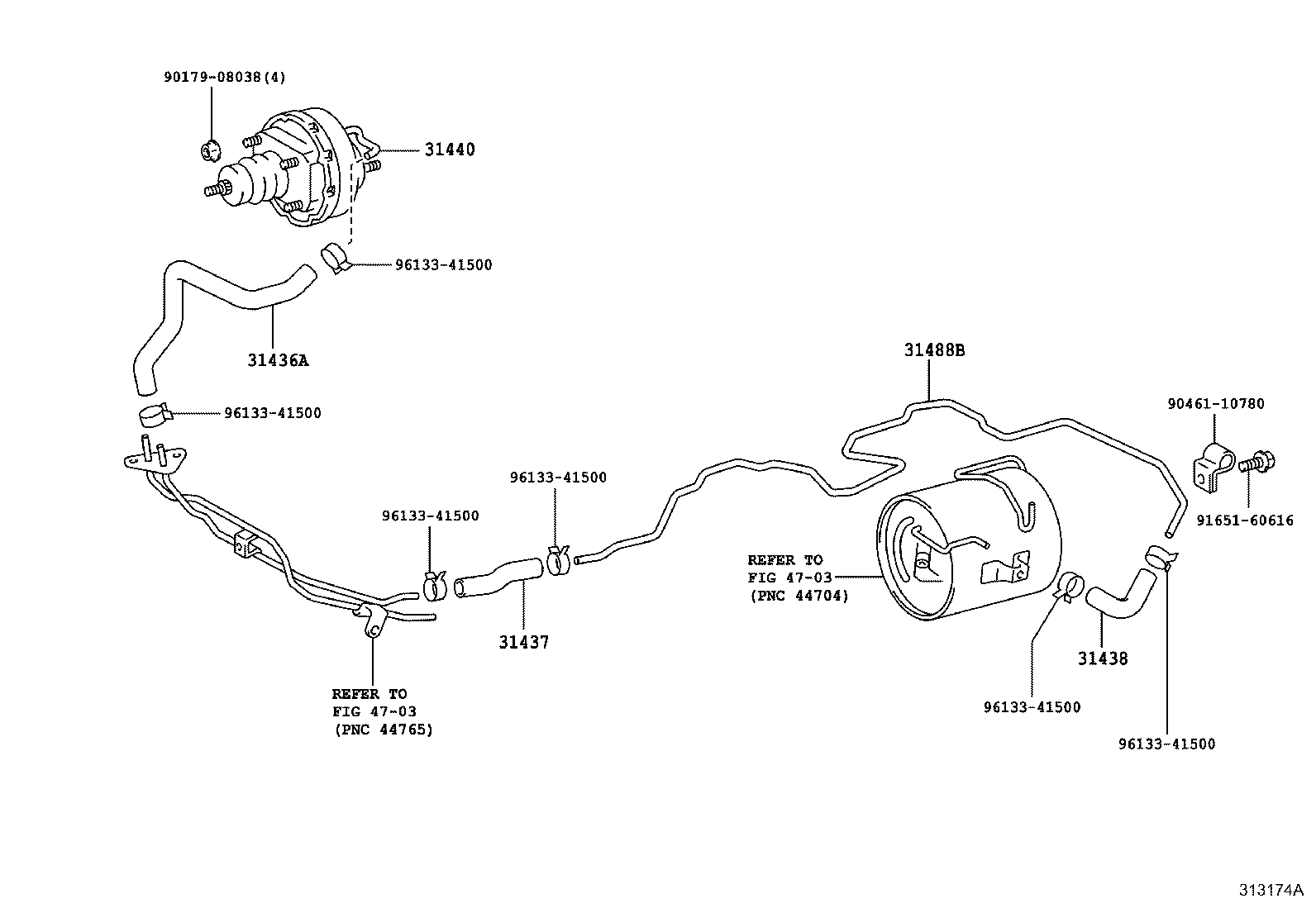 90179-08038(4)

31440

96133-41500

31436A

96133-41500

31488B

90461-10780

91651-60616

96133-41500

96133-41500

REFER TO
FIG 47-03
(PNC 44704)

31437

31438

REFER TO
FIG 47-03
(PNC 44765)

96133-41500

96133-41500

313174A