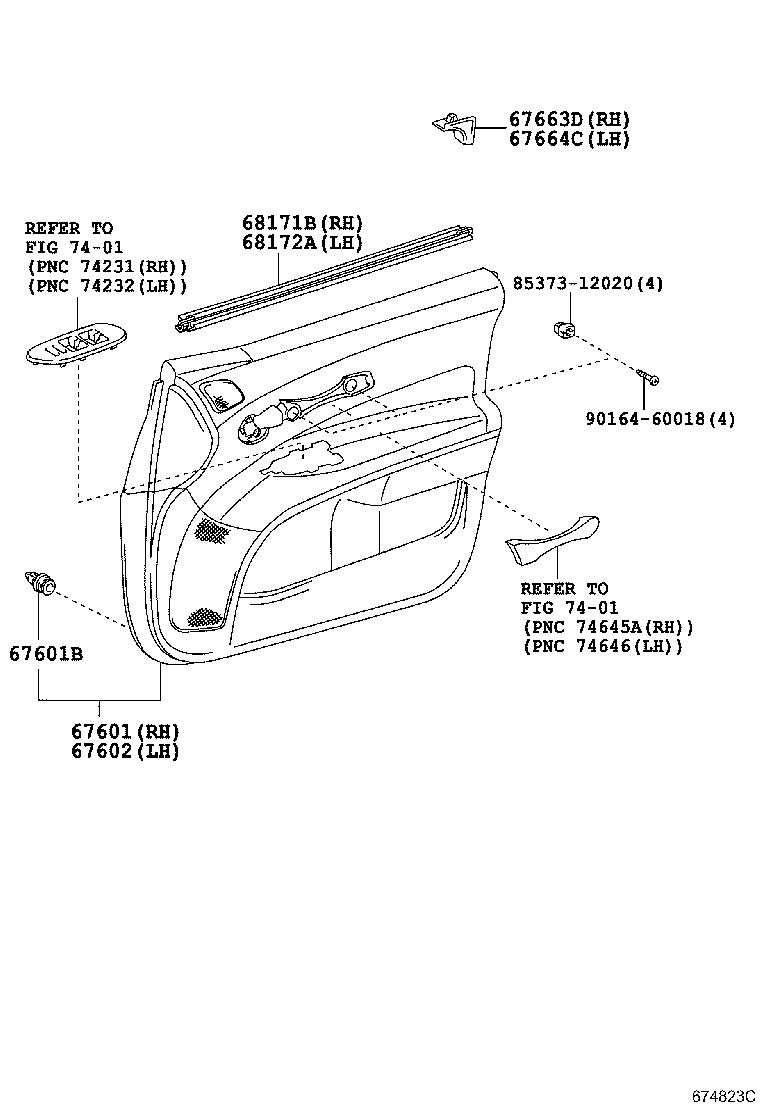 67663D(RH)
67664C(LH)

REFER TO
FIG 74-01
(PNC 74231(RH))
(PNC 74232(LH))

68171B(RH)
68172A(LH)

85373-12020(4)

90164-60018(4)

REFER TO
FIG 74-01
(PNC 74645A(RH))
(PNC 74646(LH))

67601B

67601(RH)
67602(LH)

674823C