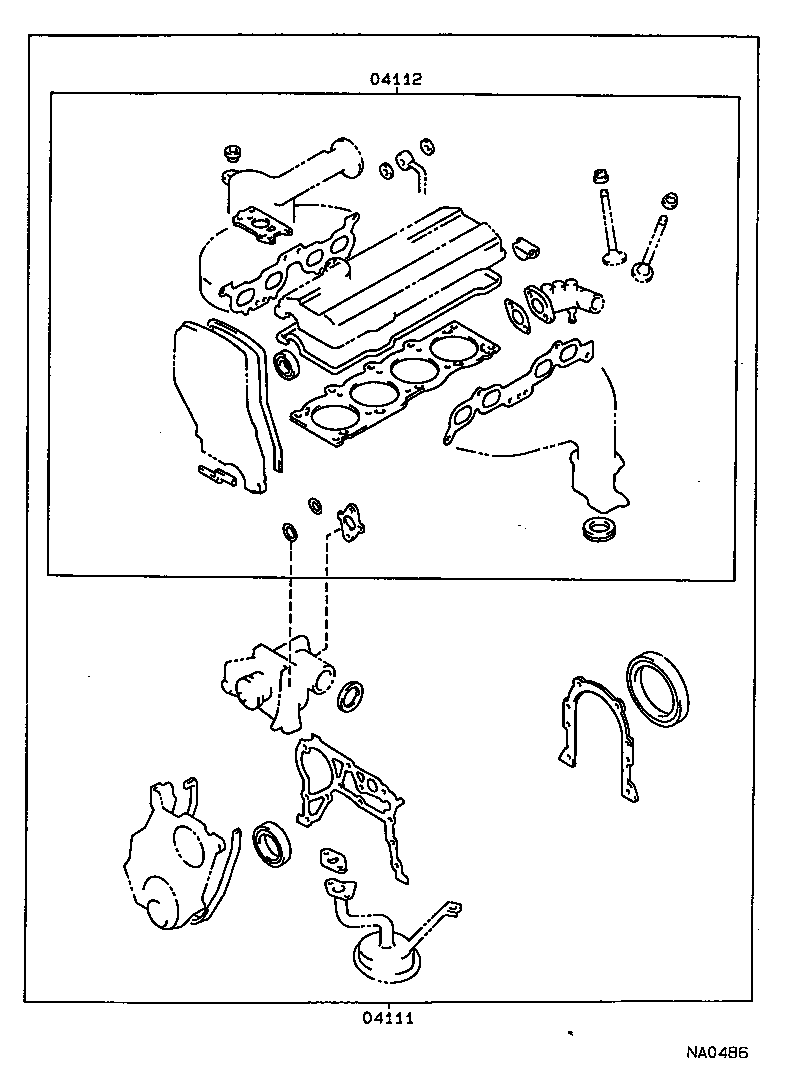 04112

04111

NA0486