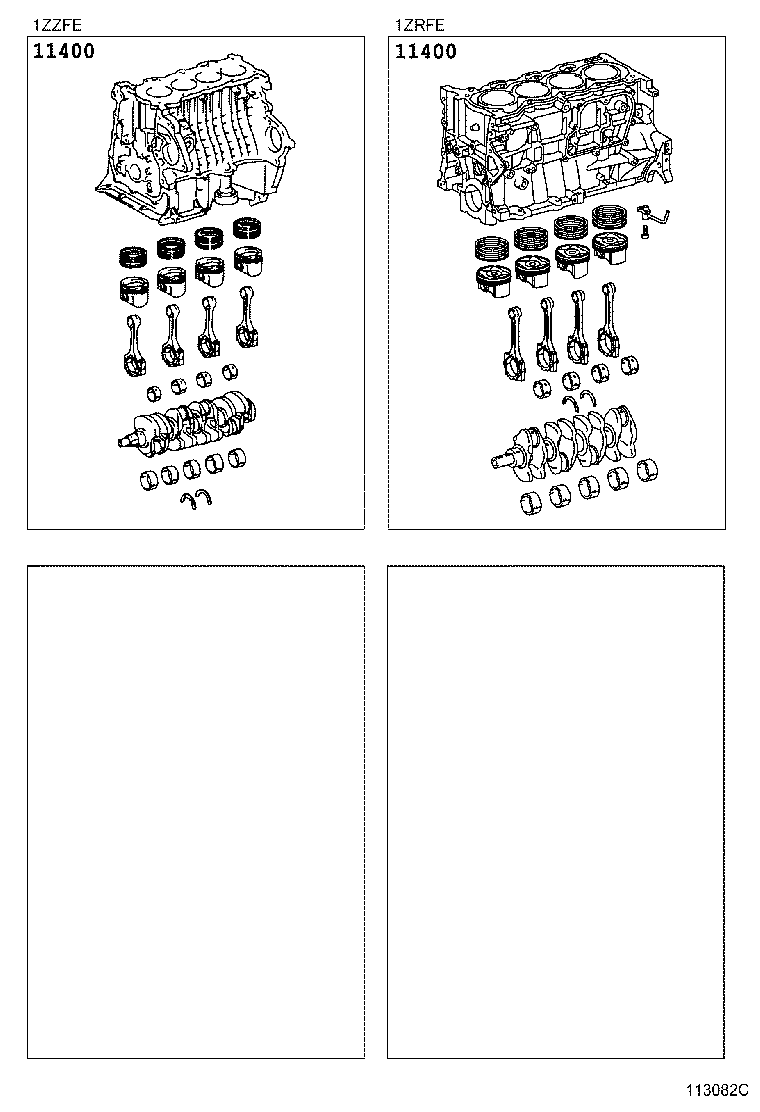 1ZZFE

11400

1ZRFE

11400

113082C