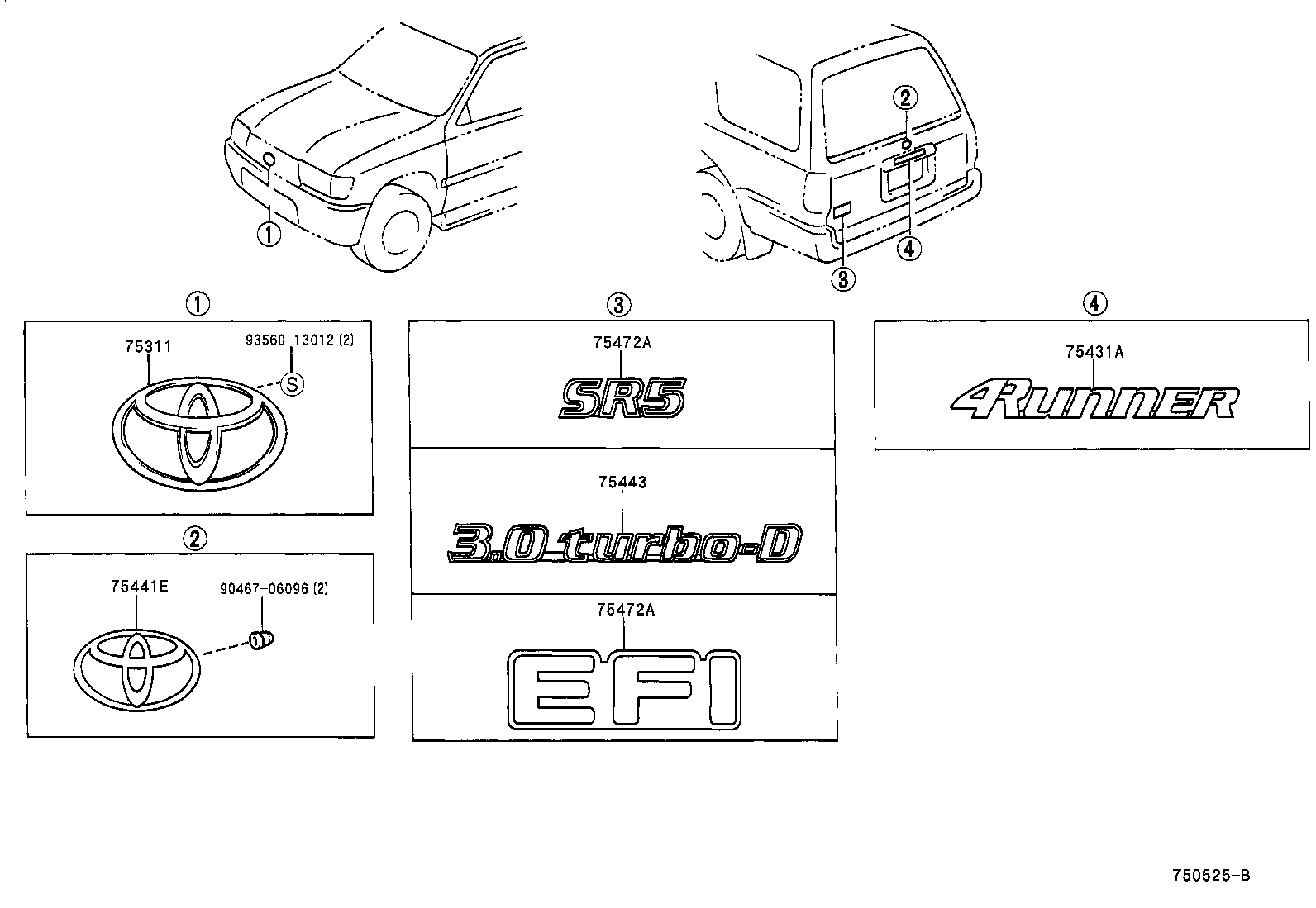 ①

②

④

③

①

75311

93560-13012 (2)

S

②

75441E

90467-06096 (2)

③

75472A

SR5

75443

3.0 turbo-D

75472A

EFI

④

75431A

4Runner

750525-B