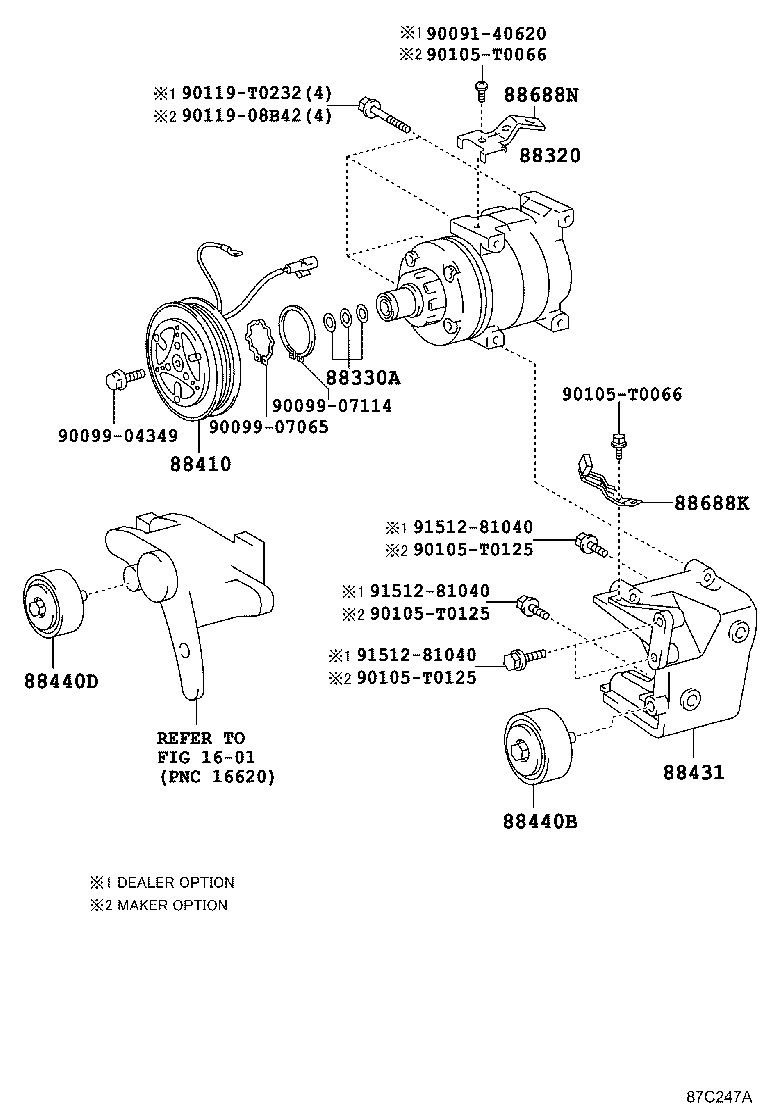 ※1 90091-40620
※2 90105-T0066

※1 90119-T0232(4)
※2 90119-08B42(4)

88688N

88320

88330A

90099-07114

90099-07065

90099-04349

88410

90105-T0066

88688K

※1 91512-81040
※2 90105-T0125

※1 91512-81040
※2 90105-T0125

※1 91512-81040
※2 90105-T0125

88440D

REFER TO
FIG 16-01
(PNC 16620)

88431

88440B

※1 DEALER OPTION
※2 MAKER OPTION

87C247A