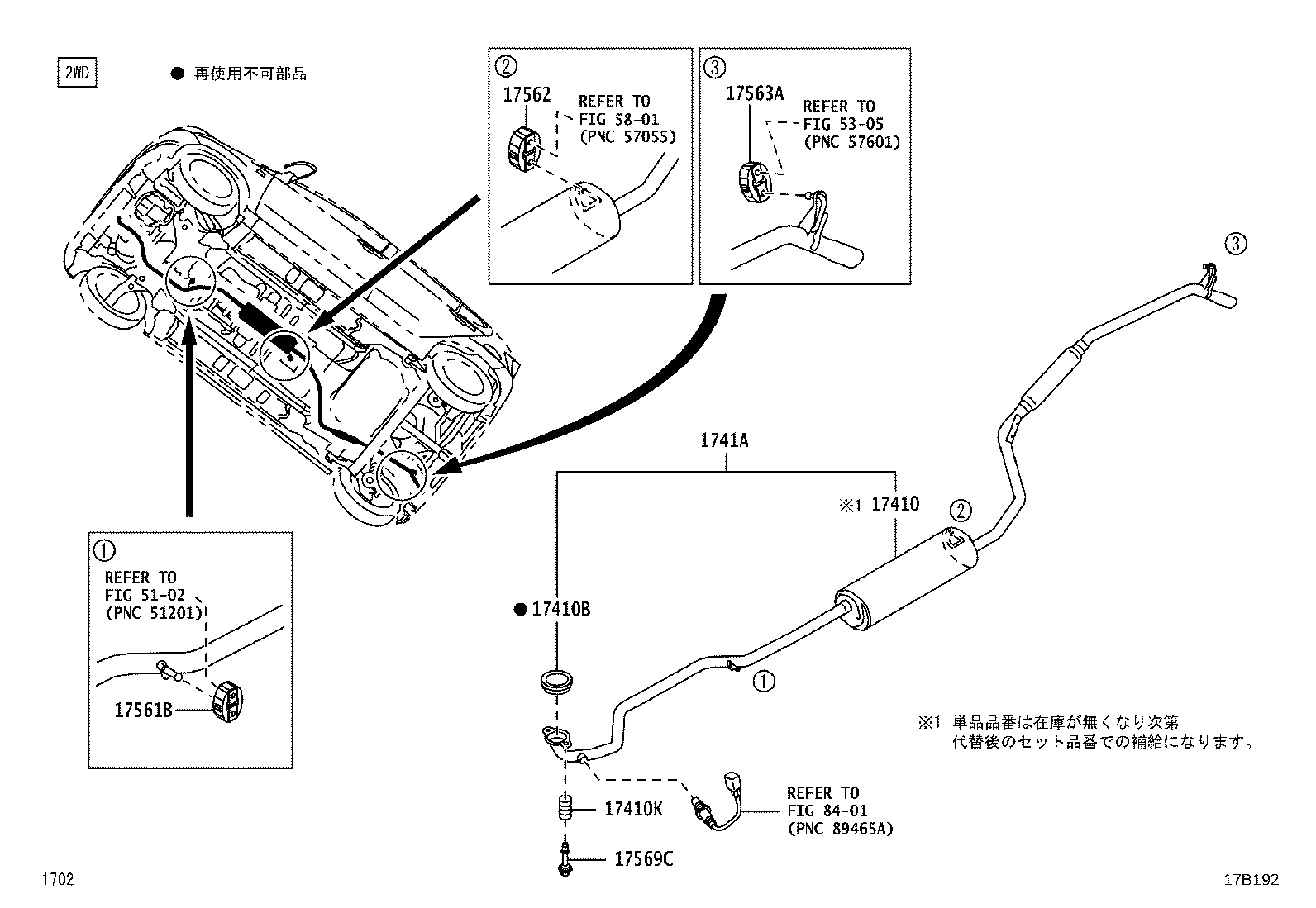 2WD

● 再使用不可部品

②
17562
REFER TO
FIG 58-01
(PNC 57055)

③
17563A
REFER TO
FIG 53-05
(PNC 57601)

③

1741A

※1 17410

②

①
REFER TO
FIG 51-02
(PNC 51201)

17561B

● 17410B

①

※1 単品品番は在庫が無くなり次第
代替後のセット品番での補給になります。

17410K

REFER TO
FIG 84-01
(PNC 89465A)

17569C

1702

17B192