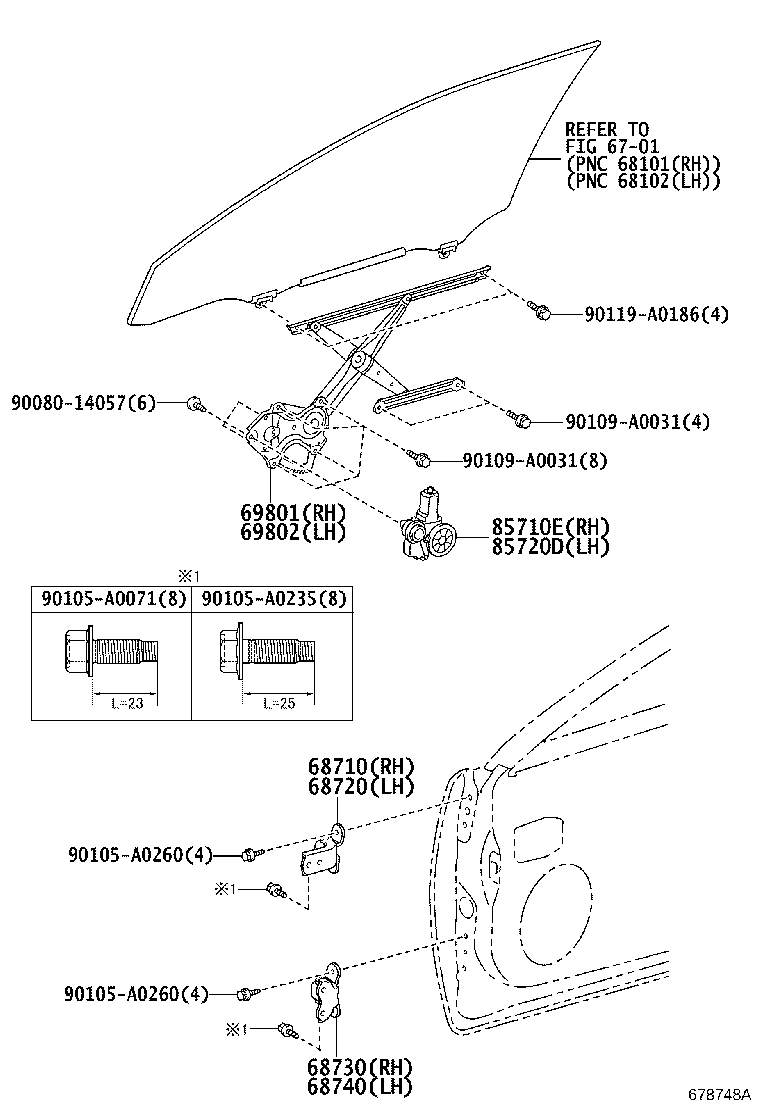 REFER TO
FIG 67-01
(PNC 68101(RH))
(PNC 68102(LH))

90119-A0186(4)

90080-14057(6)

90109-A0031(4)

90109-A0031(8)

69801(RH)
69802(LH)

85710E(RH)
85720D(LH)

※1

| 90105-A0071(8) | 90105-A0235(8) |
|---|---|
| L=23 | L=25 |

68710(RH)
68720(LH)

90105-A0260(4)

※1

90105-A0260(4)

※1

68730(RH)
68740(LH)

678748A