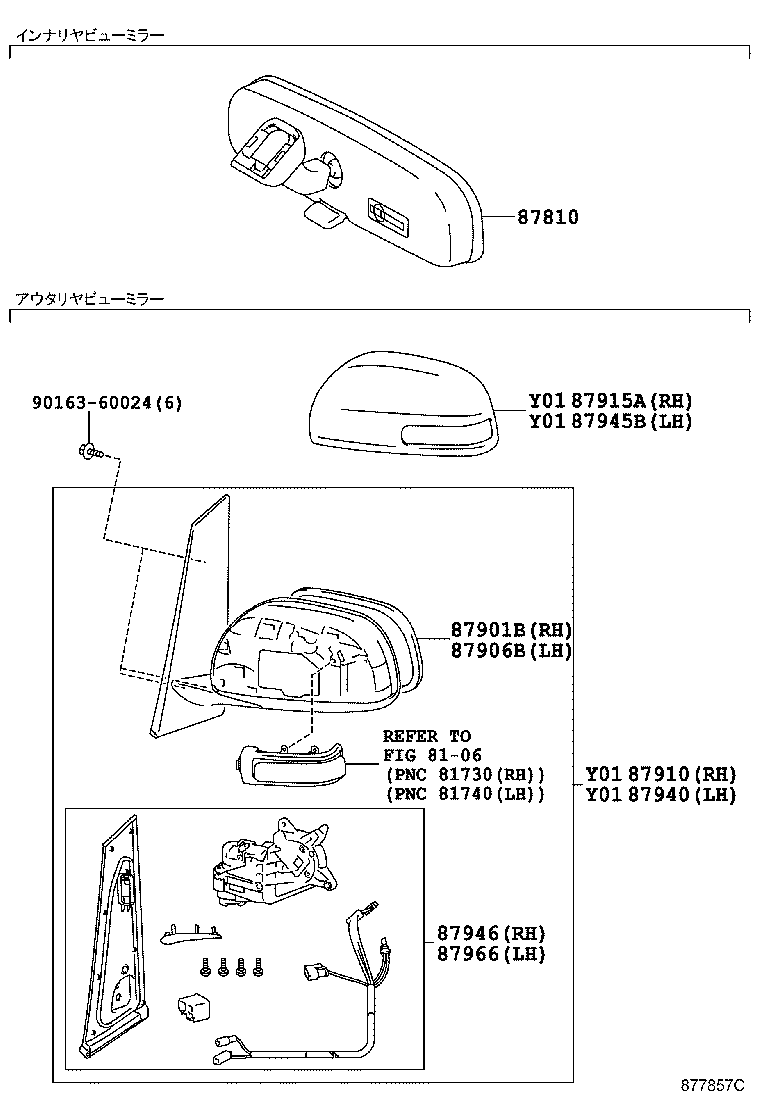 インナリヤビューミラー

87810

アウタリヤビューミラー

90163-60024(6)

Y01 87915A(RH)
Y01 87945B(LH)

87901B(RH)
87906B(LH)

REFER TO
FIG 81-06
(PNC 81730(RH))
(PNC 81740(LH))

Y01 87910(RH)
Y01 87940(LH)

87946(RH)
87966(LH)

877857C