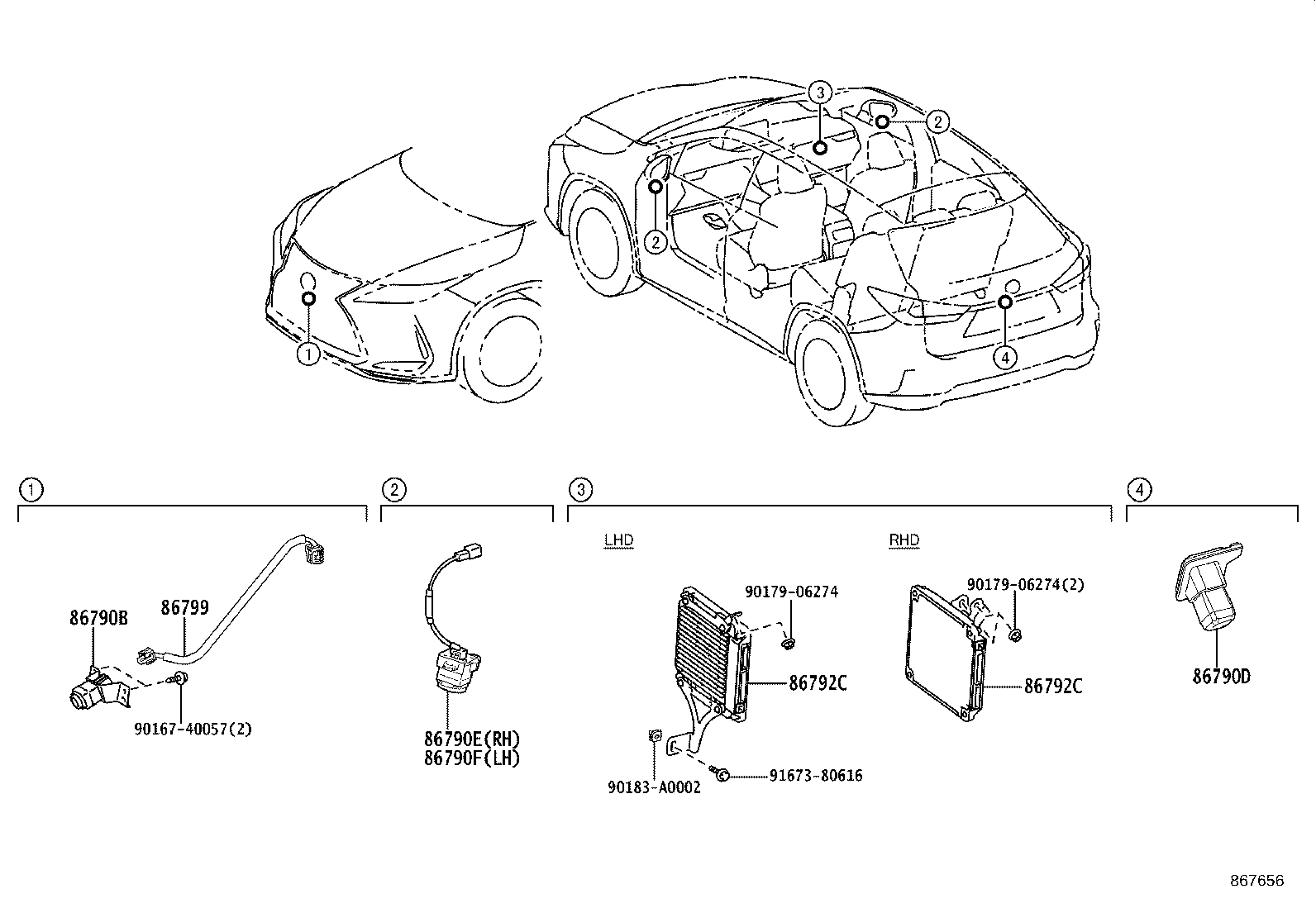 3
2
2
1
4

1
86790B
86799
90167-40057(2)

2
86790E(RH)
86790F(LH)

3
LHD
90179-06274
86792C
90183-A0002
91673-80616

RHD
90179-06274(2)
86792C

4
86790D

867656