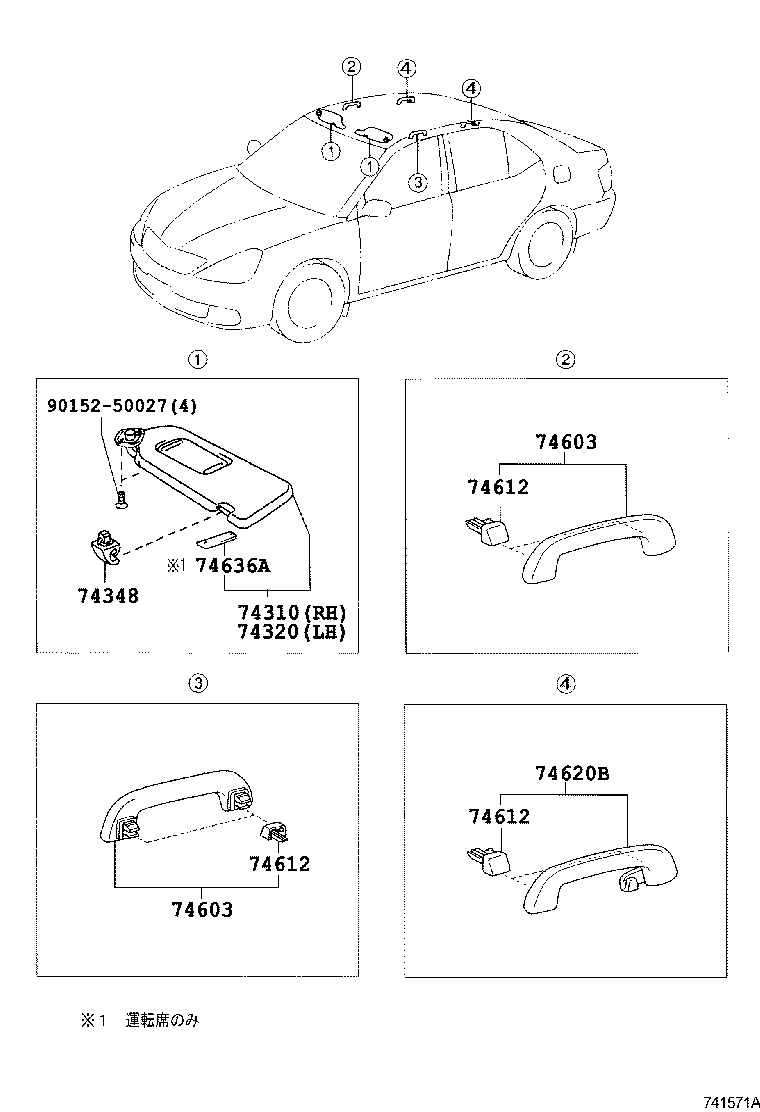 ② ④ ④
① ① ③

①
90152-50027(4)
※1 74636A
74348
74310(RH)
74320(LH)

②
74603
74612

③
74612
74603

④
74620B
74612

※1 運転席のみ

741571A